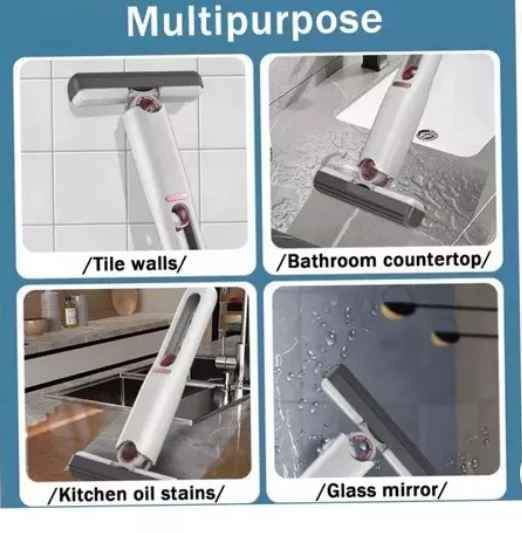 Multipurpose

/Tile walls/

/Bathroom countertop/

/Kitchen oil stains/

/Glass mirror/