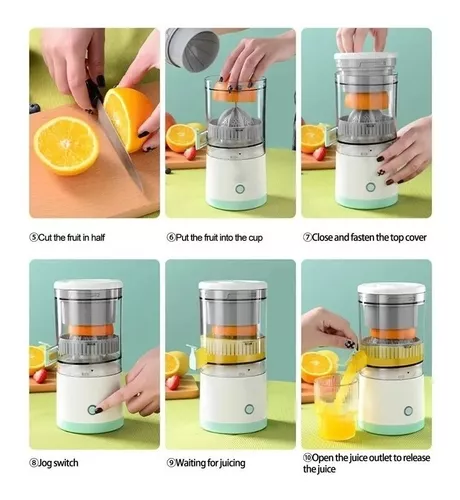 ⑤Cut the fruit in half

⑥Put the fruit into the cup

⑦Close and fasten the top cover

⑧Jog switch

⑨Waiting for juicing

⑩Open the juice outlet to release the juice