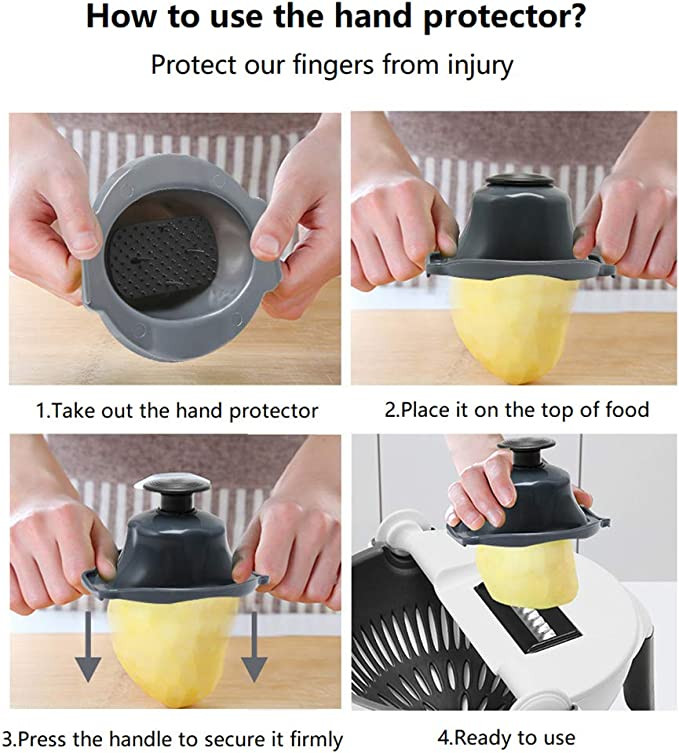 How to use the hand protector?

Protect our fingers from injury

1.Take out the hand protector

2.Place it on the top of food

3.Press the handle to secure it firmly

4.Ready to use