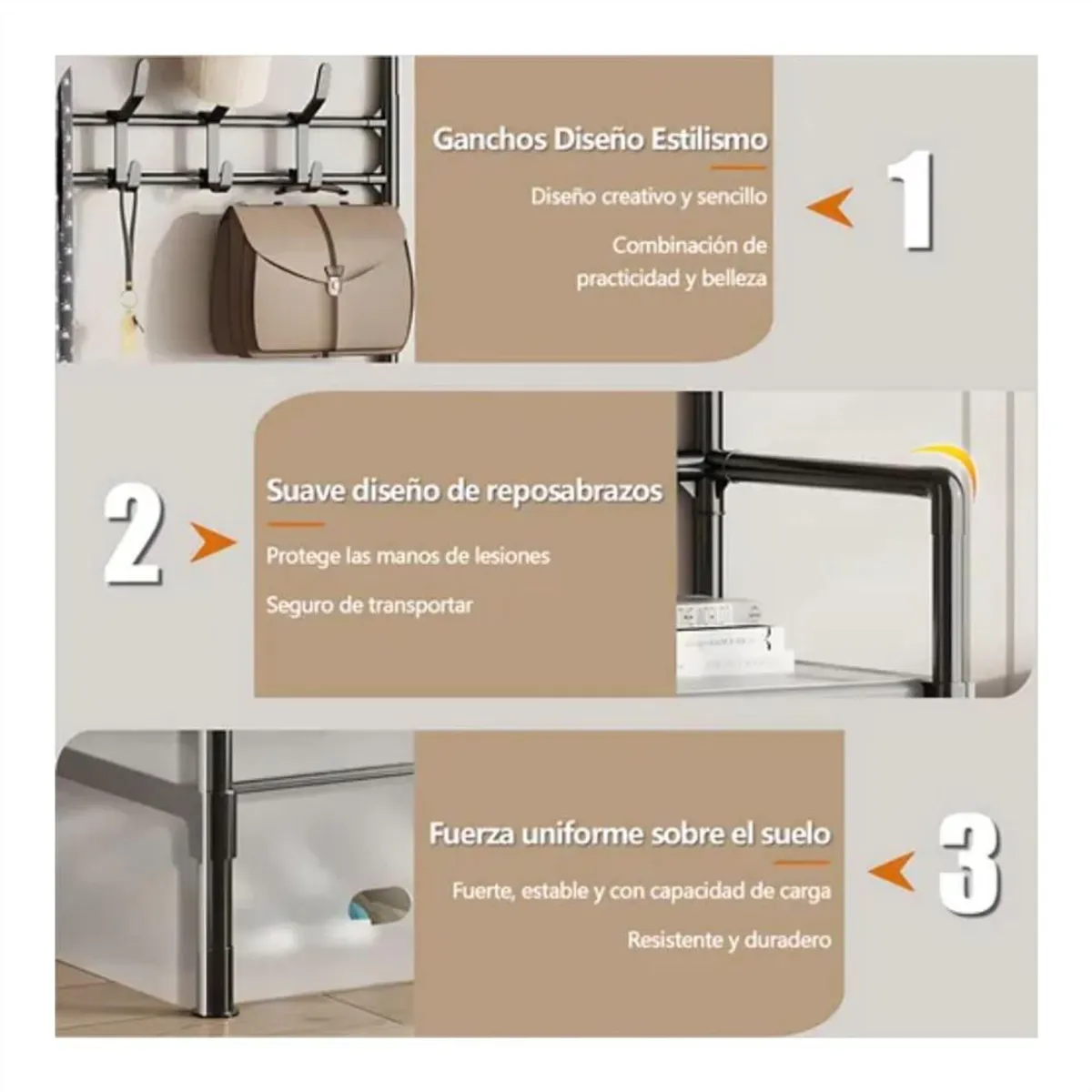 Ganchos Diseño Estilismo

Diseño creativo y sencillo

Combinación de practicidad y belleza

1

2

Suave diseño de reposabrazos

Protege las manos de lesiones

Seguro de transportar

Fuerza uniforme sobre el suelo

Fuerte, estable y con capacidad de carga

Resistente y duradero

3