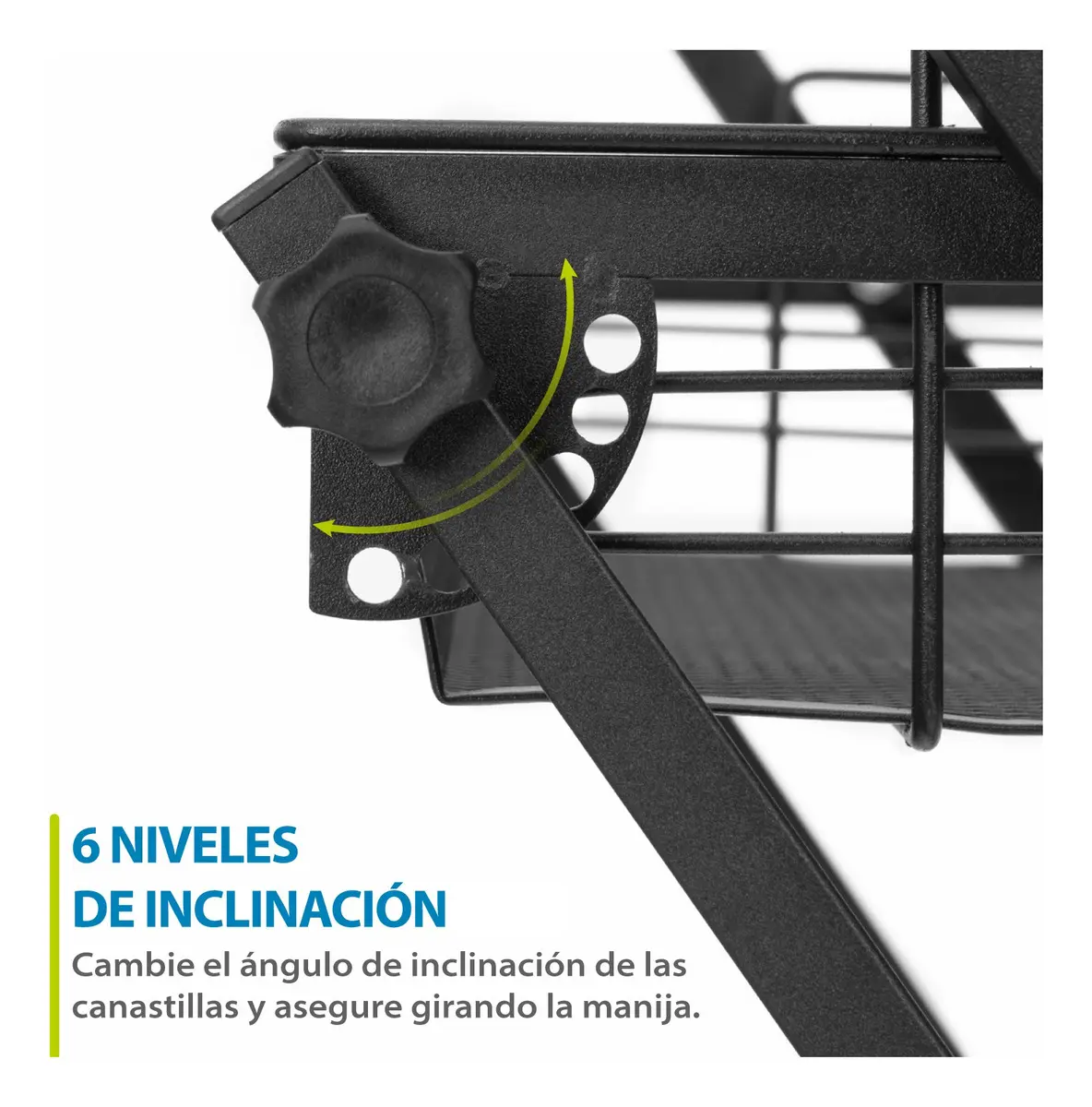 6 NIVELES
DE INCLINACIÓN

Cambie el ángulo de inclinación de las canastillas y asegure girando la manija.