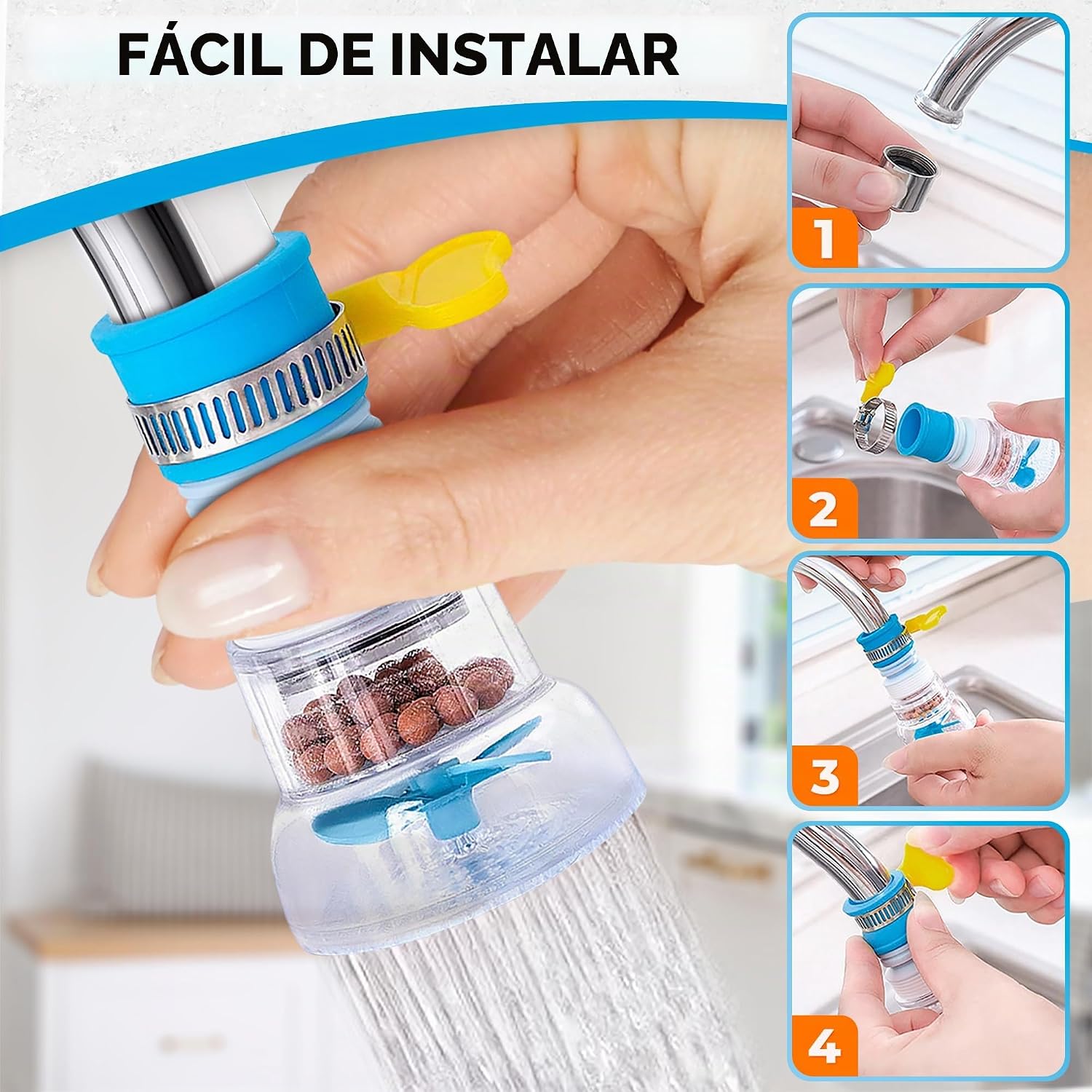 FÁCIL DE INSTALAR

1

2

3

4