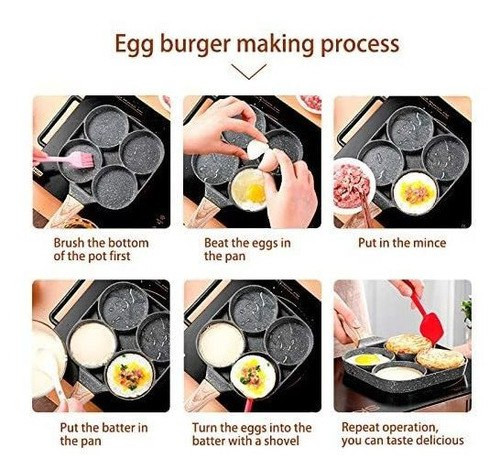 Egg burger making process

Brush the bottom of the pot first

Beat the eggs in the pan

Put in the mince

Put the batter in the pan

Turn the eggs into the batter with a shovel

Repeat operation, you can taste delicious