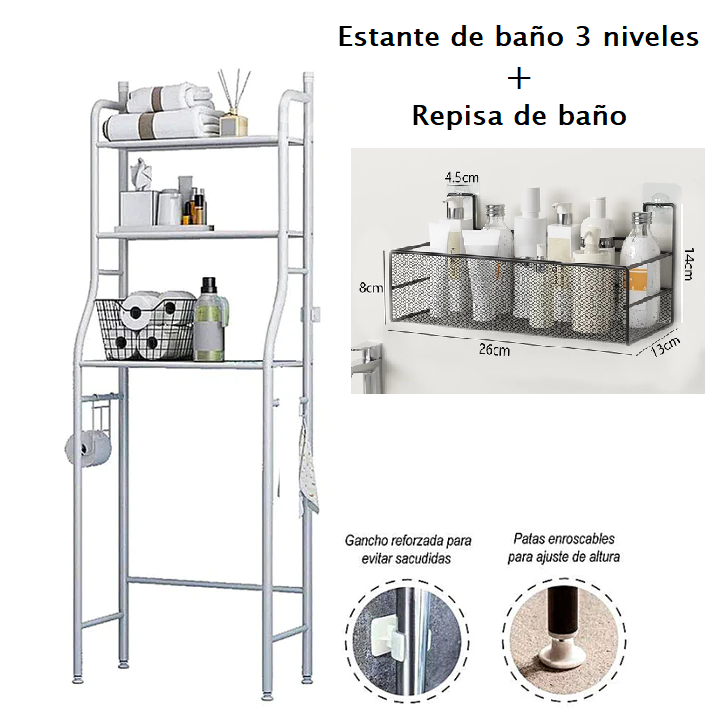 Estante de baño 3 niveles
+
Repisa de baño

4.5cm
8cm
14cm
26cm
13cm

Gancho reforzada para evitar sacudidas

Patas enroscables para ajuste de altura