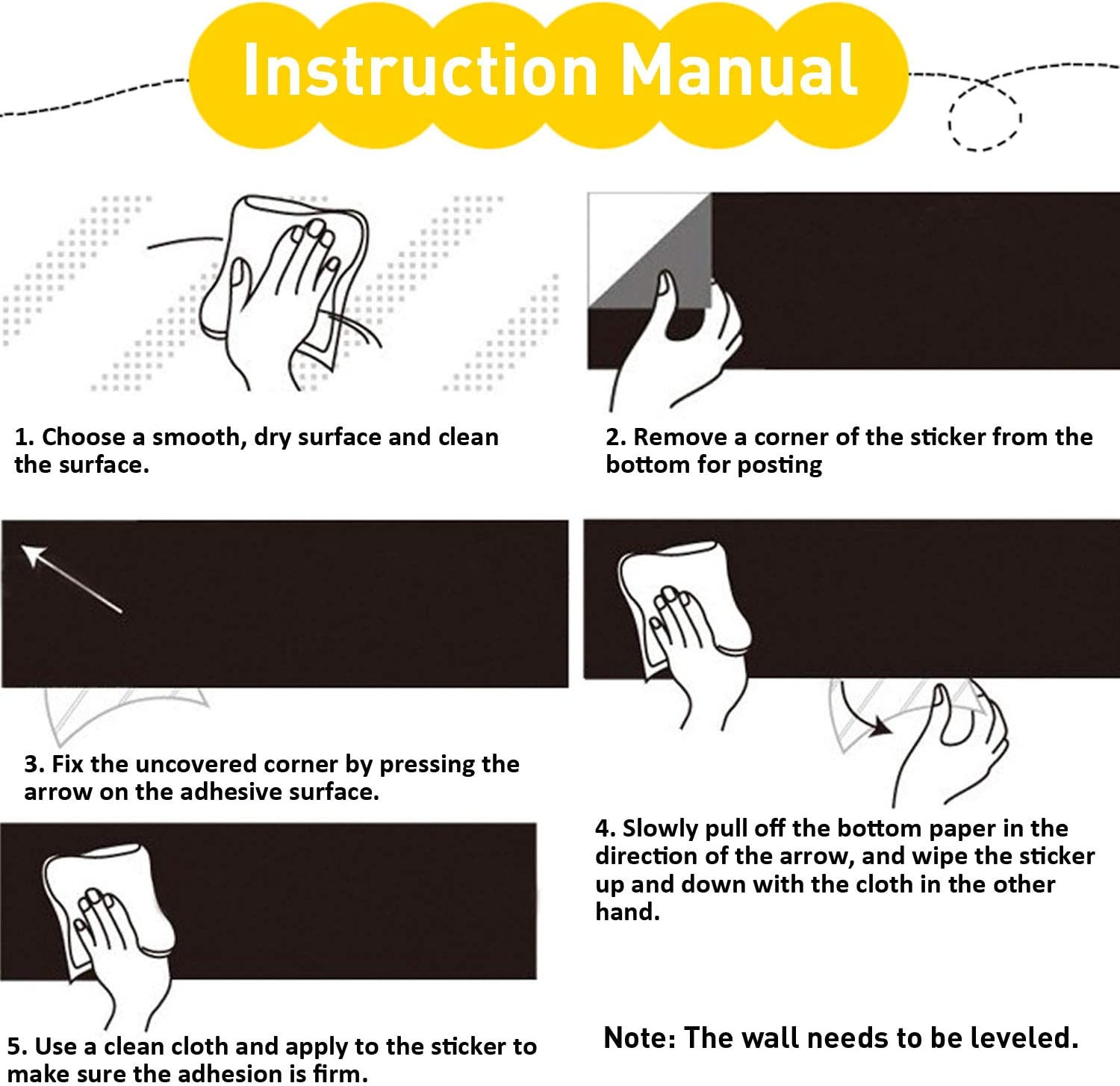 Instruction Manual

1. Choose a smooth, dry surface and clean the surface.

2. Remove a corner of the sticker from the bottom for posting

3. Fix the uncovered corner by pressing the arrow on the adhesive surface.

4. Slowly pull off the bottom paper in the direction of the arrow, and wipe the sticker up and down with the cloth in the other hand.

5. Use a clean cloth and apply to the sticker to make sure the adhesion is firm.

Note: The wall needs to be leveled.