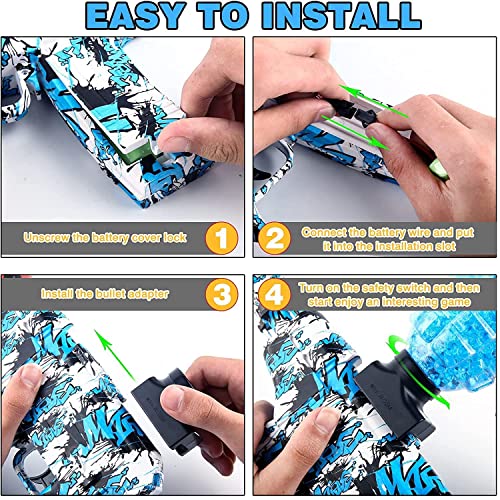 EASY TO INSTALL

Unscrew the battery cover lock 1

2 Connect the battery wire and put it into the installation slot

Install the bullet adapter 3

4 Turn on the safety switch and then start enjoy an interesting game