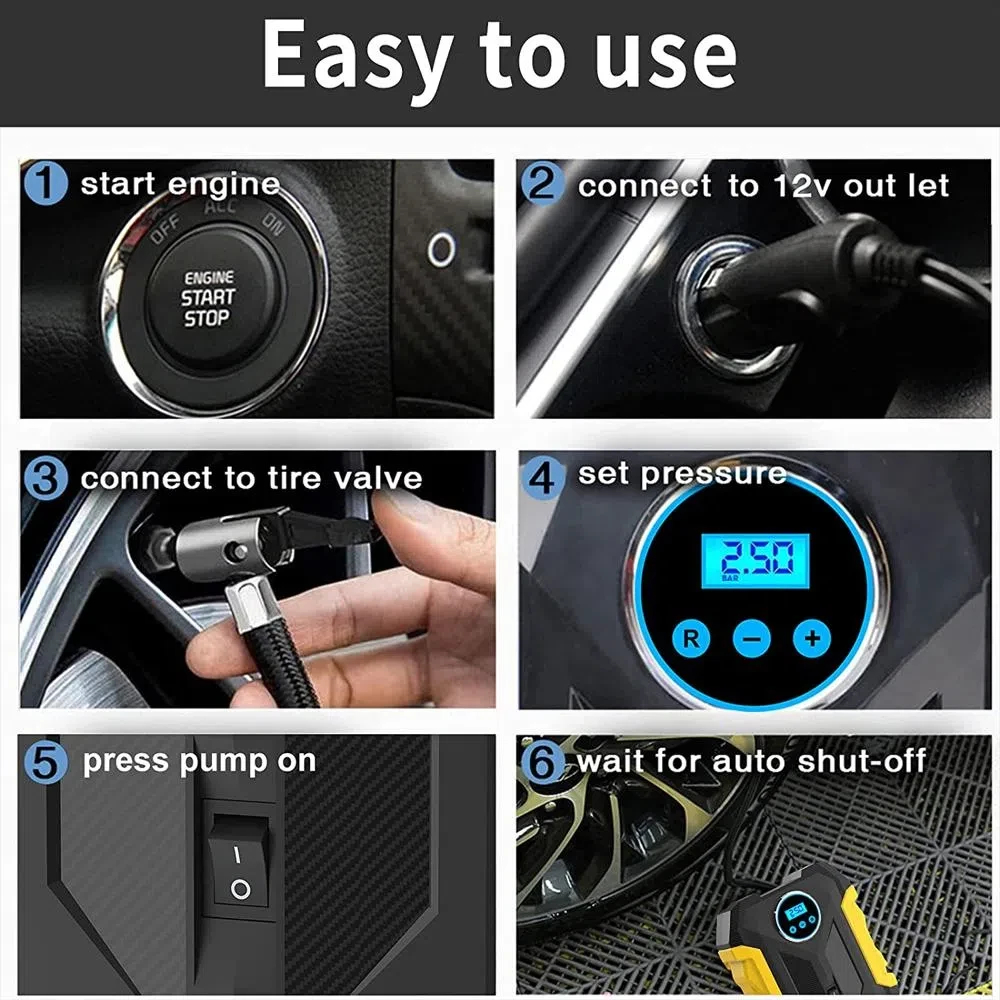 Easy to use

1 start engine

OFF ACC ON

ENGINE START STOP

2 connect to 12v out let

3 connect to tire valve

4 set pressure

2.50

BAR

R − +

5 press pump on

I O

6 wait for auto shut-off