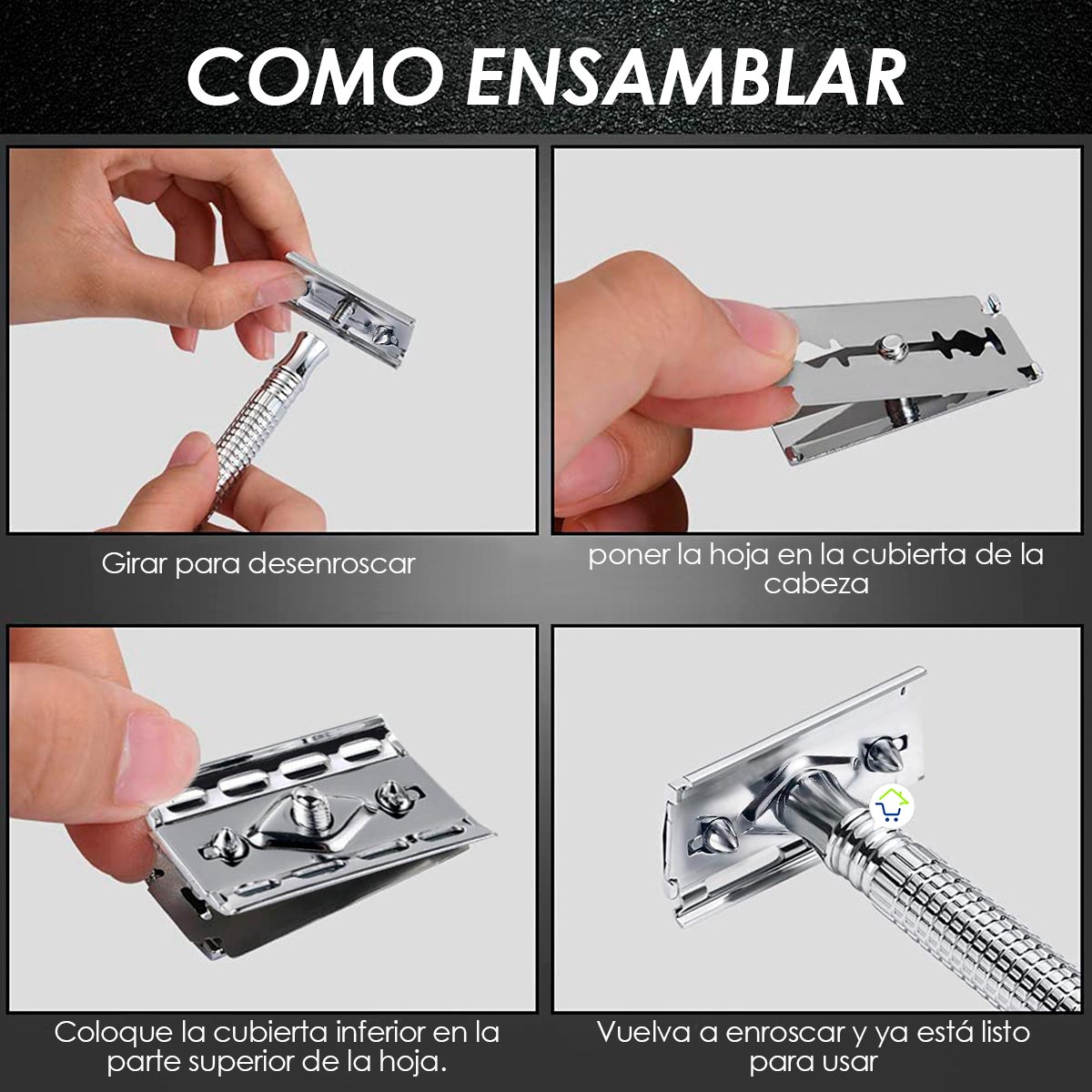 COMO ENSAMBLAR

Girar para desenroscar

poner la hoja en la cubierta de la cabeza

Coloque la cubierta inferior en la parte superior de la hoja.

Vuelva a enroscar y ya está listo para usar