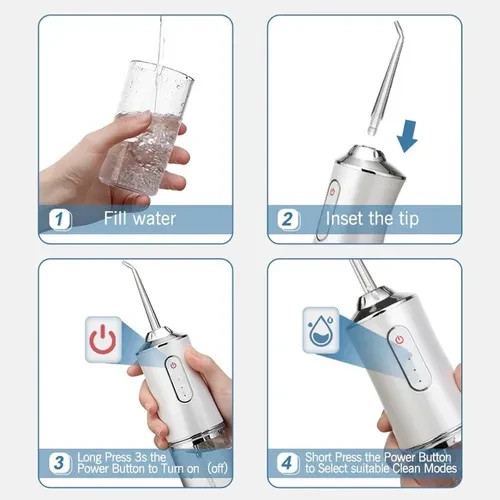 1 Fill water

2 Inset the tip

3 Long Press 3s the Power Button to Turn on (off)

4 Short Press the Power Button to Select suitable Clean Modes