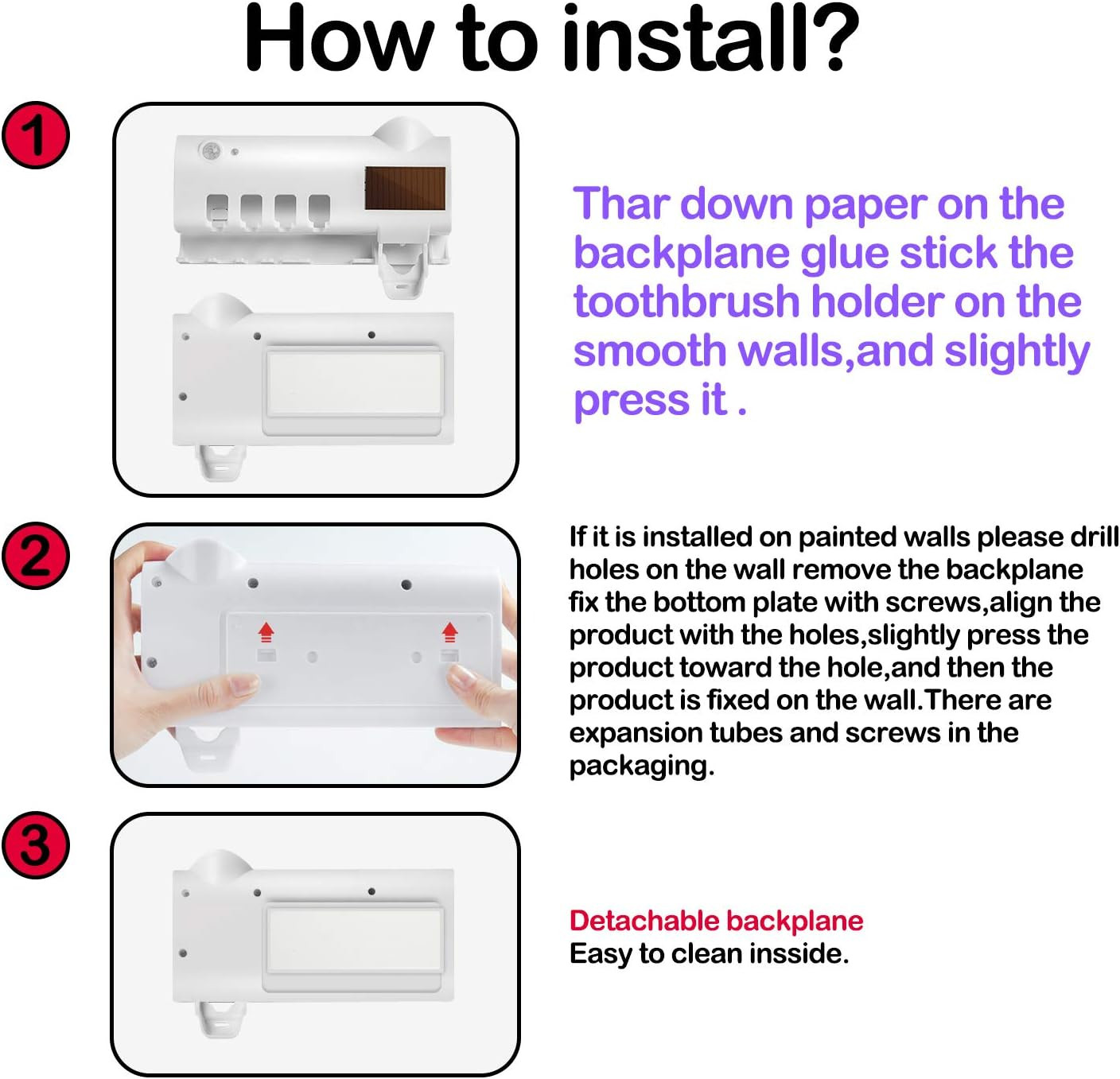 How to install?

1

Thar down paper on the backplane glue stick the toothbrush holder on the smooth walls,and slightly press it .

2

If it is installed on painted walls please drill holes on the wall remove the backplane fix the bottom plate with screws,align the product with the holes,slightly press the product toward the hole,and then the product is fixed on the wall.There are expansion tubes and screws in the packaging.

3

Detachable backplane
Easy to clean insside.