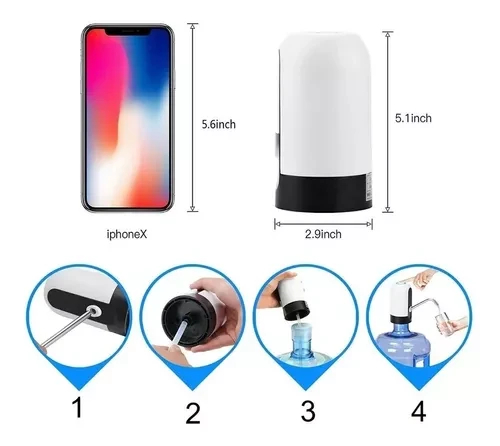 5.6inch

5.1inch

iphoneX

2.9inch

1

2

3

4