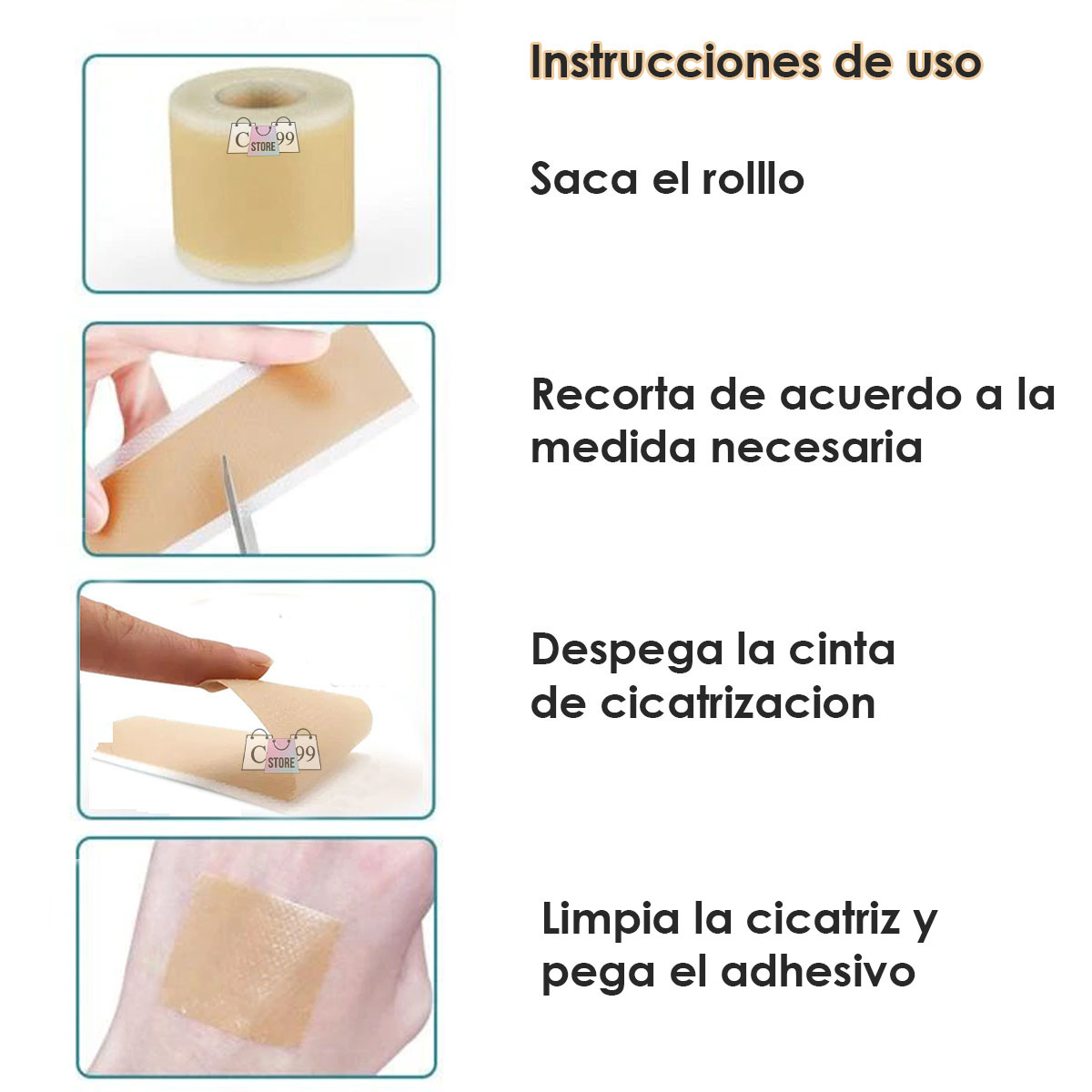 Instrucciones de uso

C STORE 99

Saca el rolllo

Recorta de acuerdo a la medida necesaria

Despega la cinta de cicatrizacion

C STORE 99

Limpia la cicatriz y pega el adhesivo