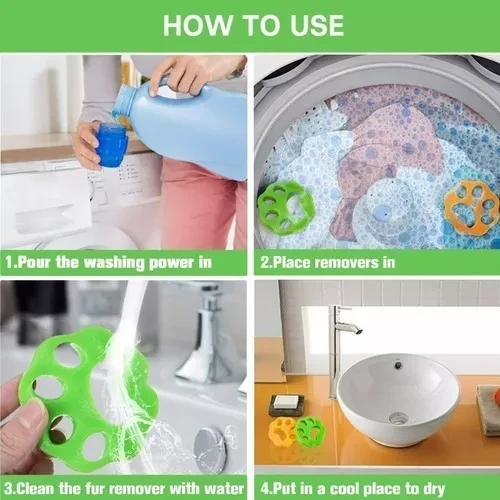 HOW TO USE

1.Pour the washing power in

2.Place removers in

3.Clean the fur remover with water

4.Put in a cool place to dry