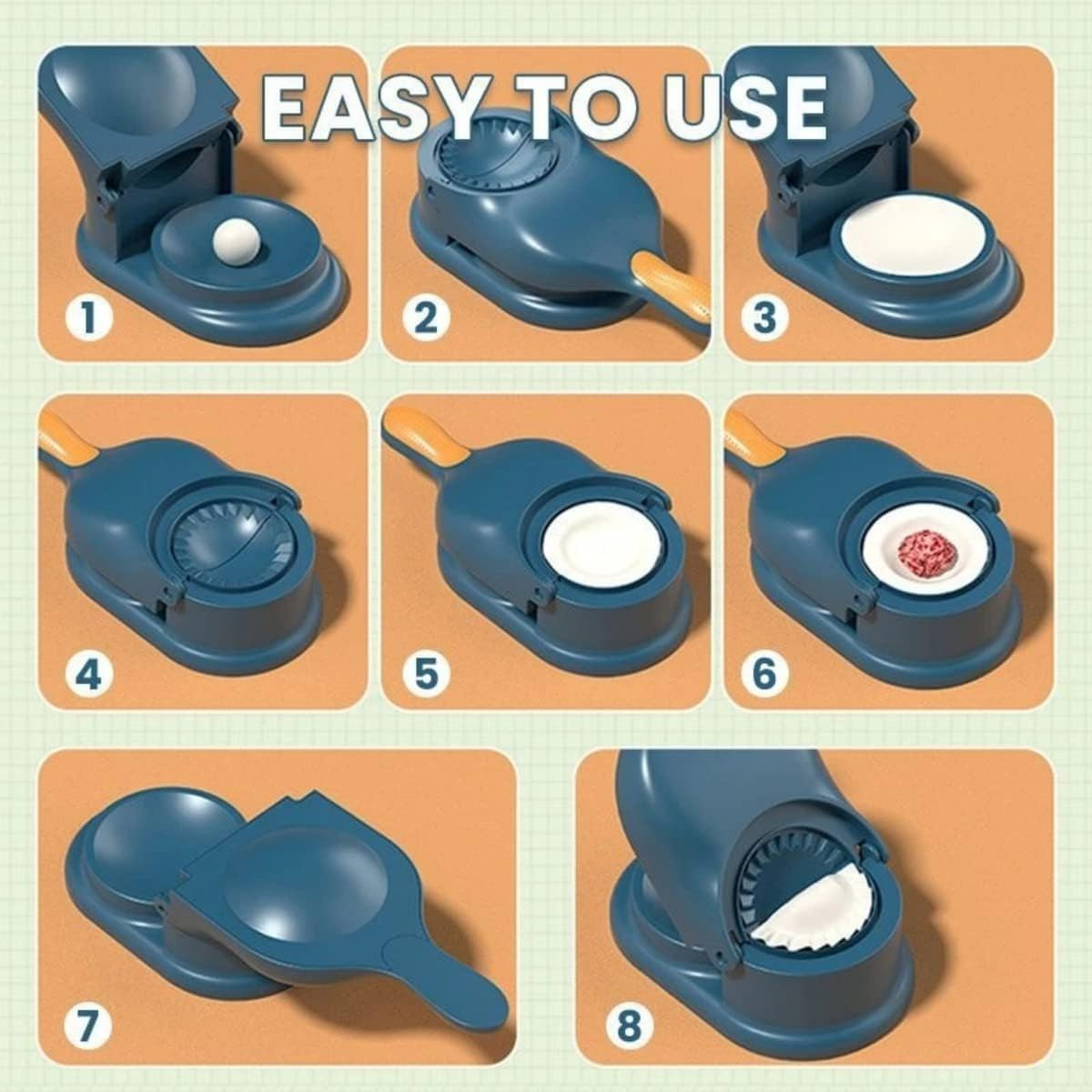 EASY TO USE

1

2

3

4

5

6

7

8