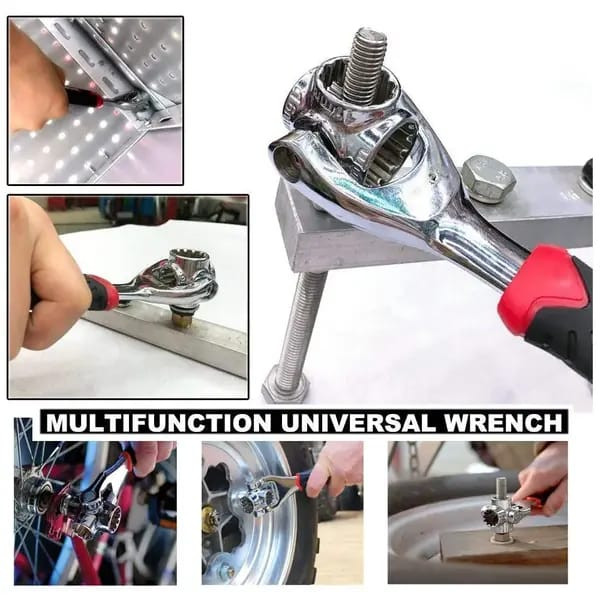 MULTIFUNCTION UNIVERSAL WRENCH