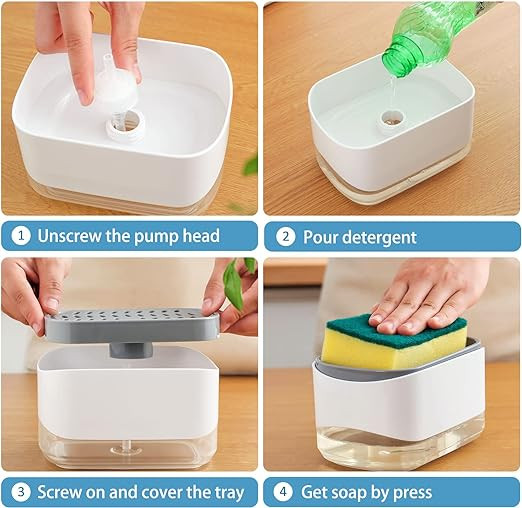 1 Unscrew the pump head

2 Pour detergent

3 Screw on and cover the tray

4 Get soap by press