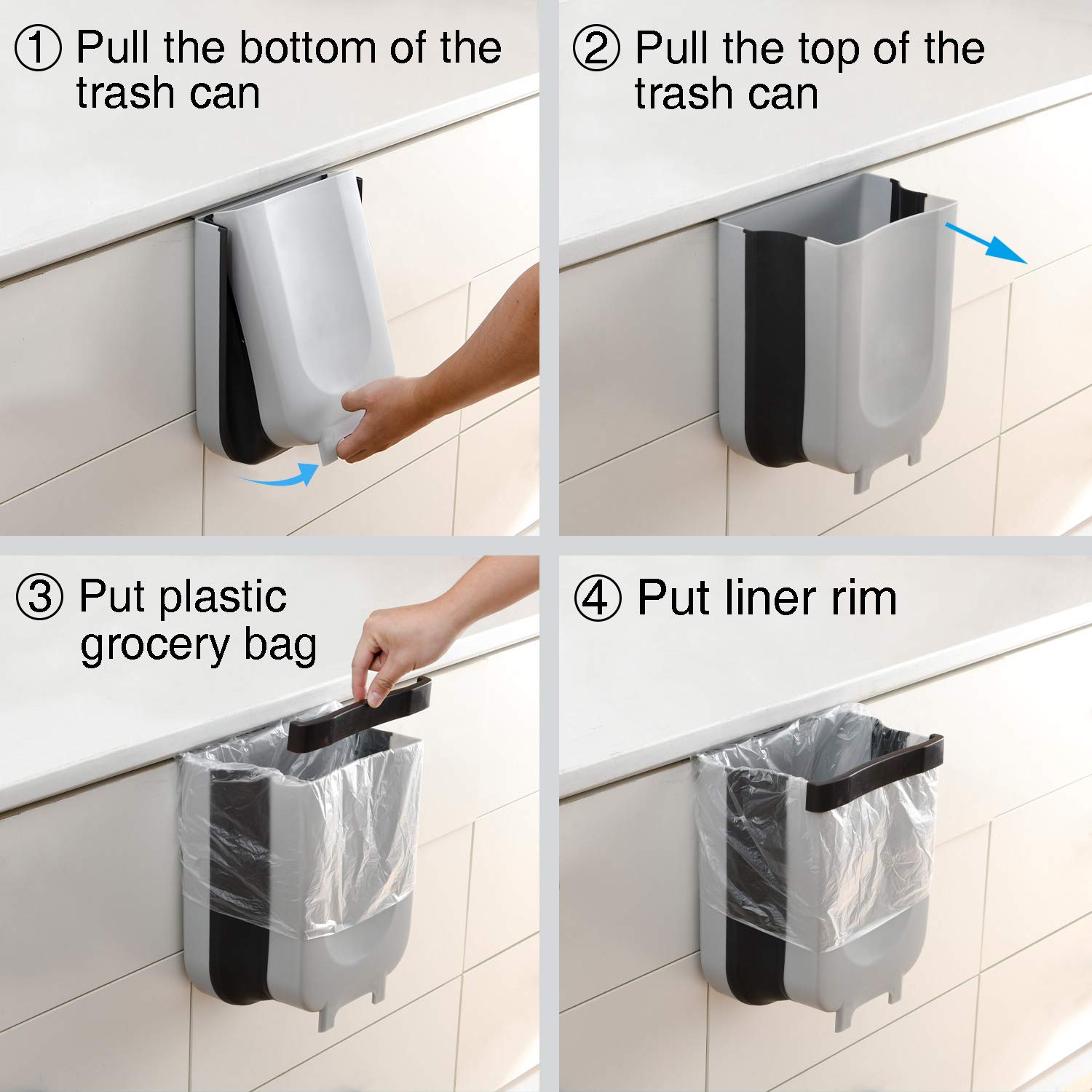 ① Pull the bottom of the trash can

② Pull the top of the trash can

③ Put plastic grocery bag

④ Put liner rim