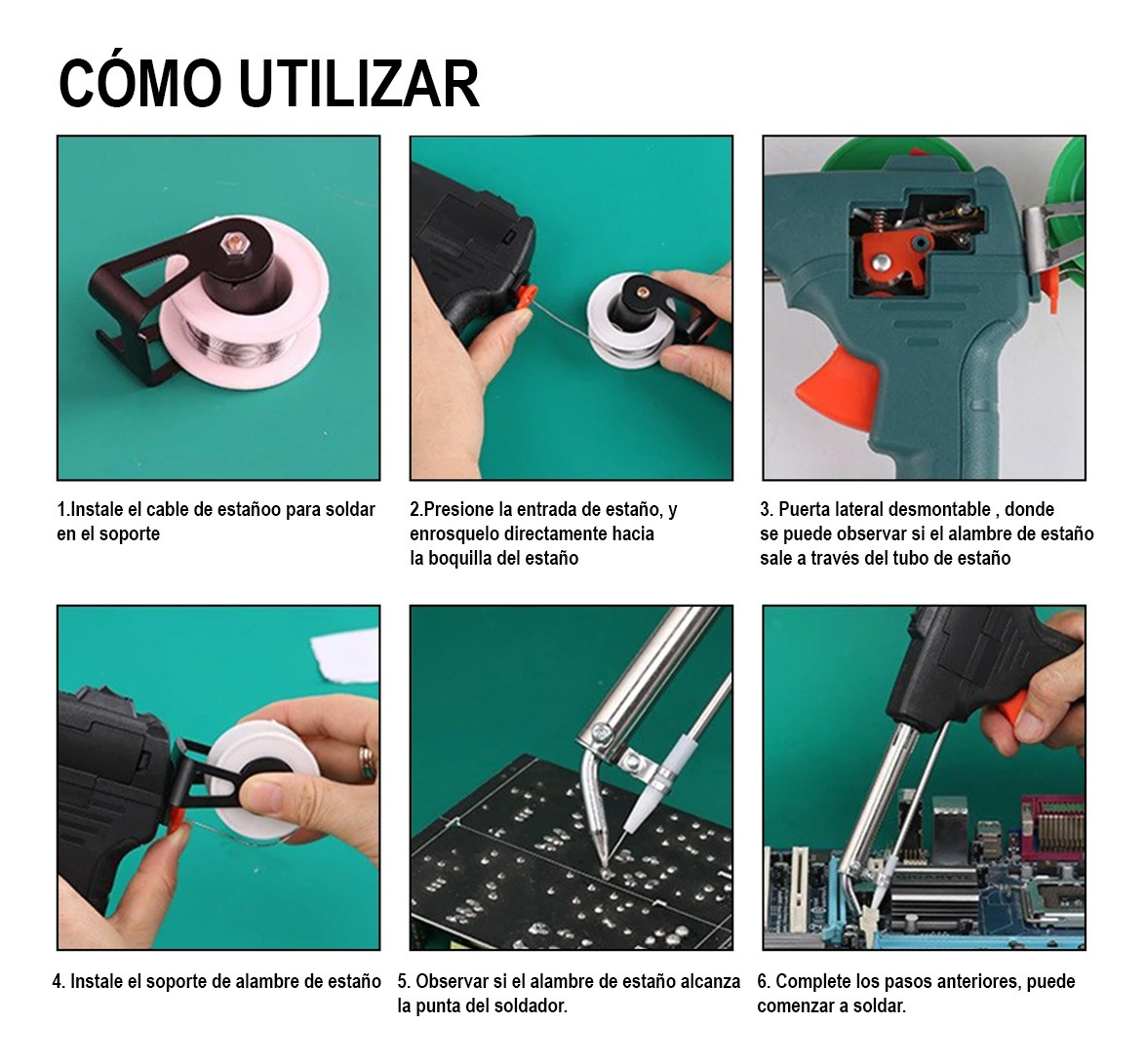 CÓMO UTILIZAR

1.Instale el cable de estañoo para soldar en el soporte

2.Presione la entrada de estaño, y enrosquelo directamente hacia la boquilla del estaño

3. Puerta lateral desmontable , donde se puede observar si el alambre de estaño sale a través del tubo de estaño

4. Instale el soporte de alambre de estaño

5. Observar si el alambre de estaño alcanza la punta del soldador.

6. Complete los pasos anteriores, puede comenzar a soldar.