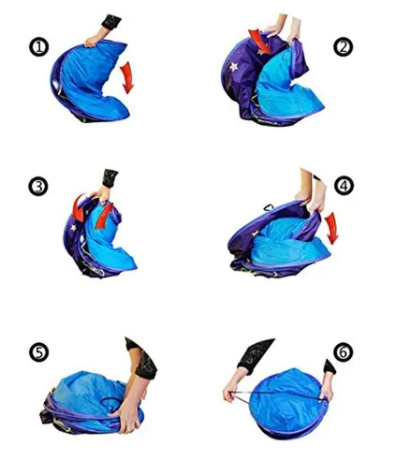 ①
②
③
④
⑤
⑥