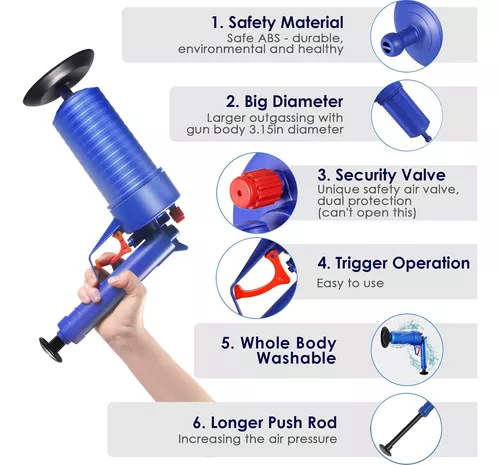 1. Safety Material
Safe ABS - durable, environmental and healthy

2. Big Diameter
Larger outgassing with gun body 3.15in diameter

3. Security Valve
Unique safety air valve, dual protection (can't open this)

4. Trigger Operation
Easy to use

5. Whole Body Washable

6. Longer Push Rod
Increasing the air pressure