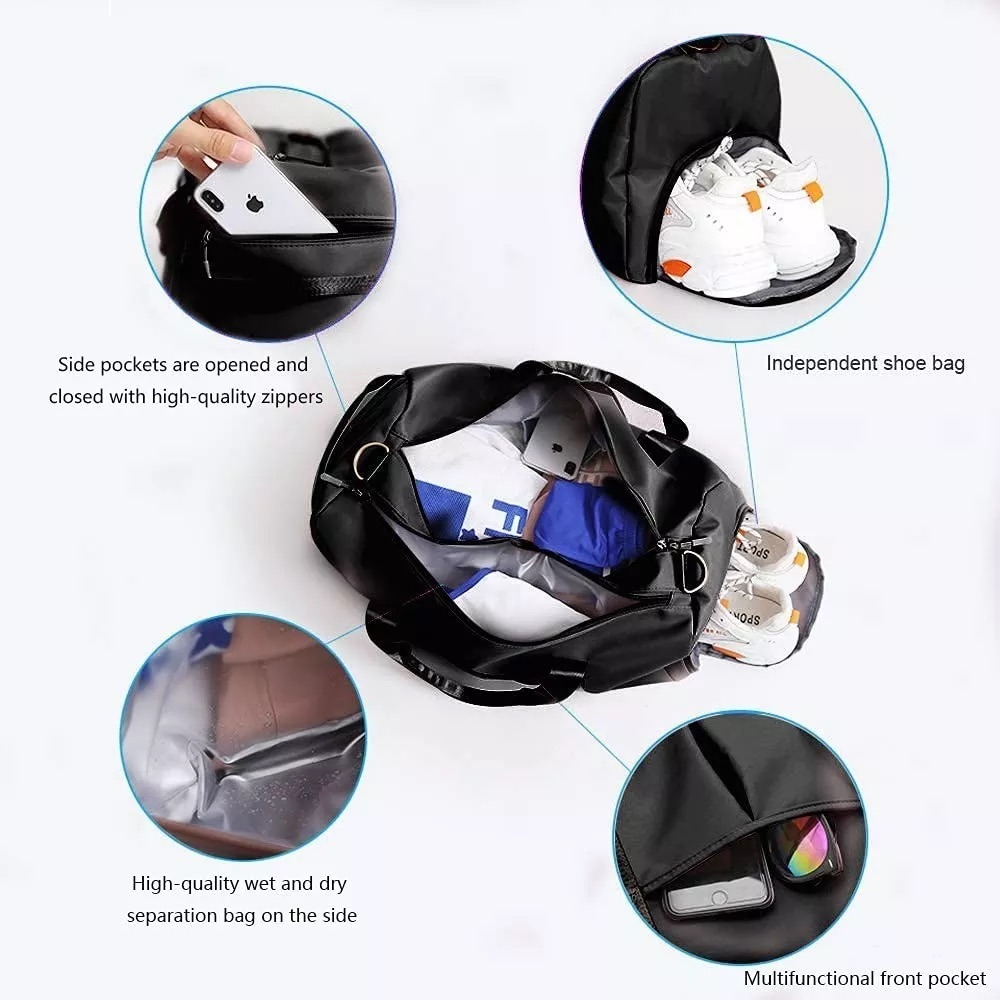 Side pockets are opened and closed with high-quality zippers

Independent shoe bag

High-quality wet and dry separation bag on the side

Multifunctional front pocket