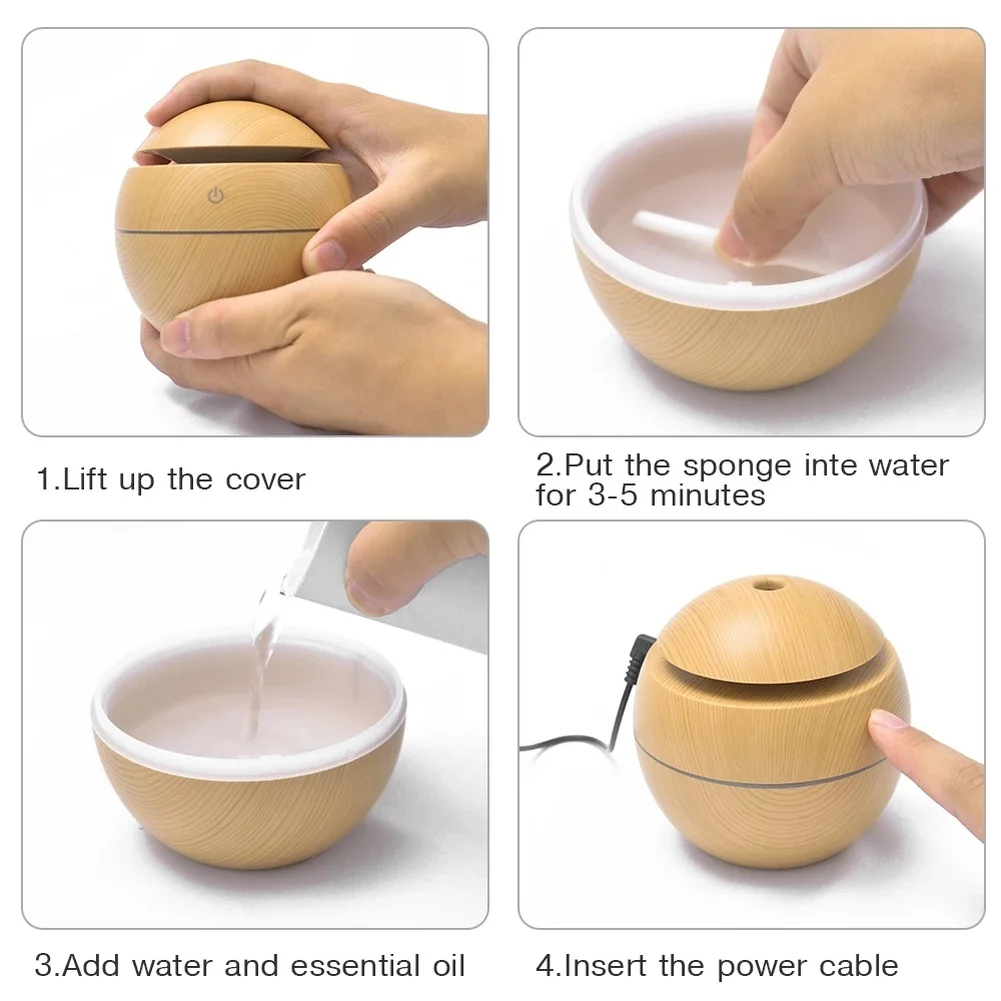 1.Lift up the cover

2.Put the sponge inte water for 3-5 minutes

3.Add water and essential oil

4.Insert the power cable