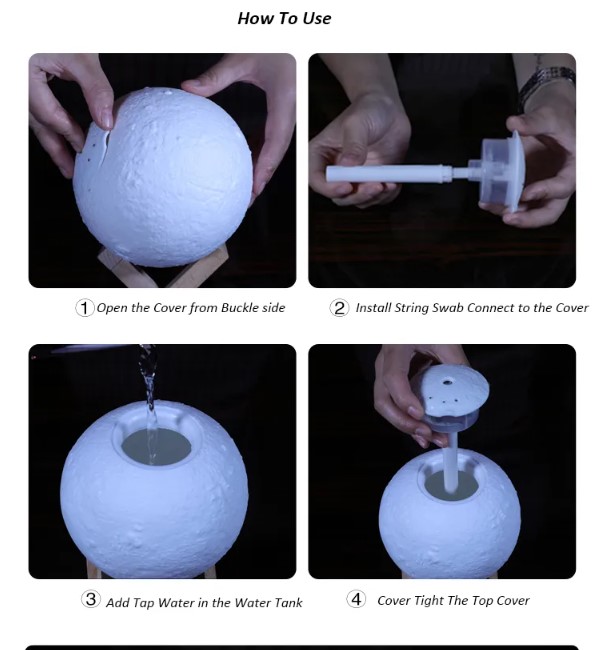 How To Use

① Open the Cover from Buckle side

② Install String Swab Connect to the Cover

③ Add Tap Water in the Water Tank

④ Cover Tight The Top Cover