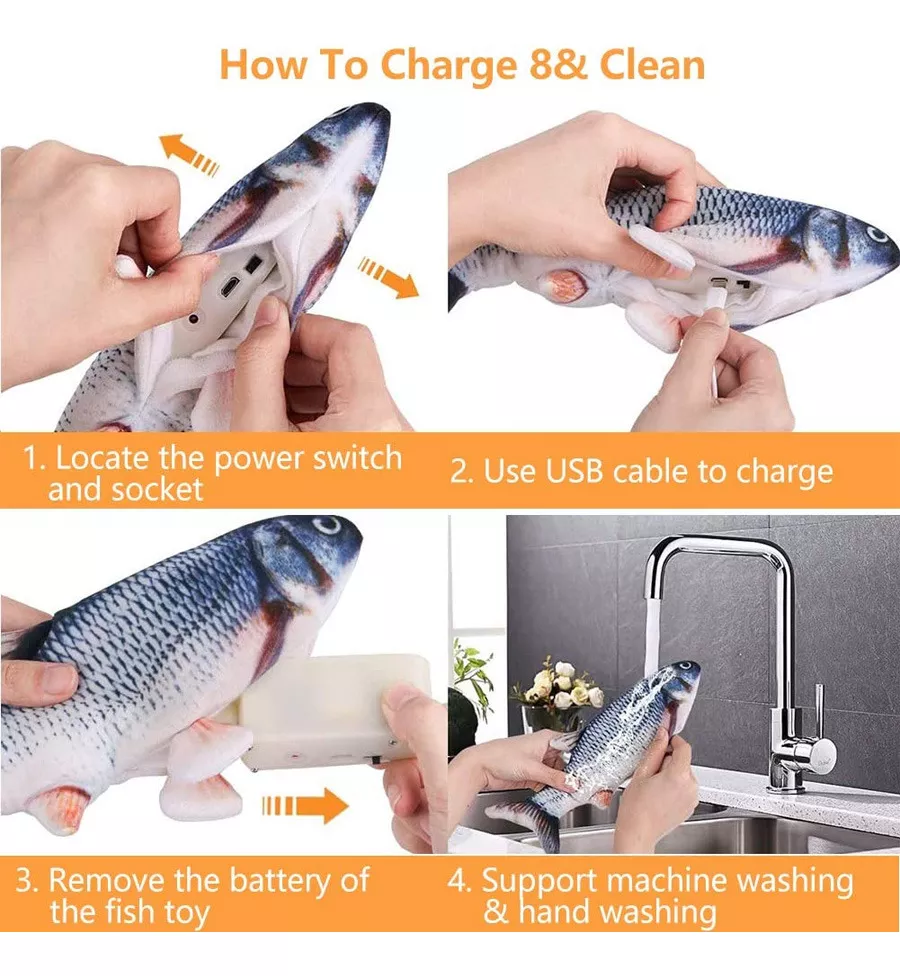 How To Charge 8& Clean

1. Locate the power switch and socket

2. Use USB cable to charge

3. Remove the battery of the fish toy

4. Support machine washing & hand washing