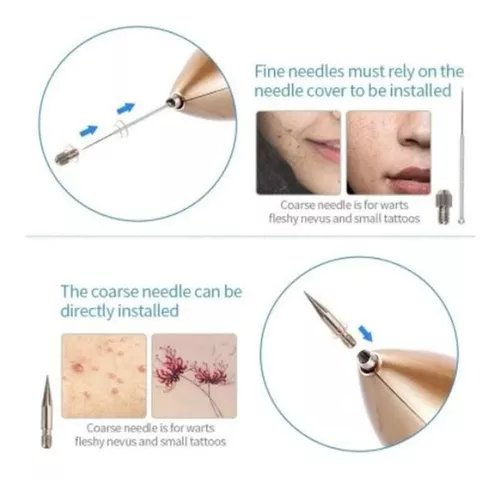 Fine needles must rely on the needle cover to be installed

Coarse needle is for warts fleshy nevus and small tattoos

The coarse needle can be directly installed

Coarse needle is for warts fleshy nevus and small tattoos