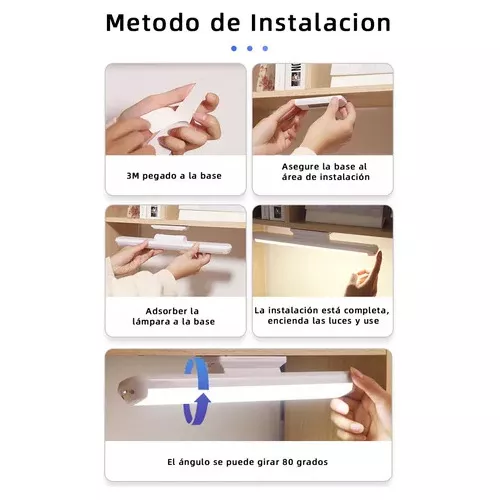 Metodo de Instalacion

3M pegado a la base

Asegure la base al área de instalación

Adsorber la lámpara a la base

La instalación está completa, encienda las luces y use

El ángulo se puede girar 80 grados