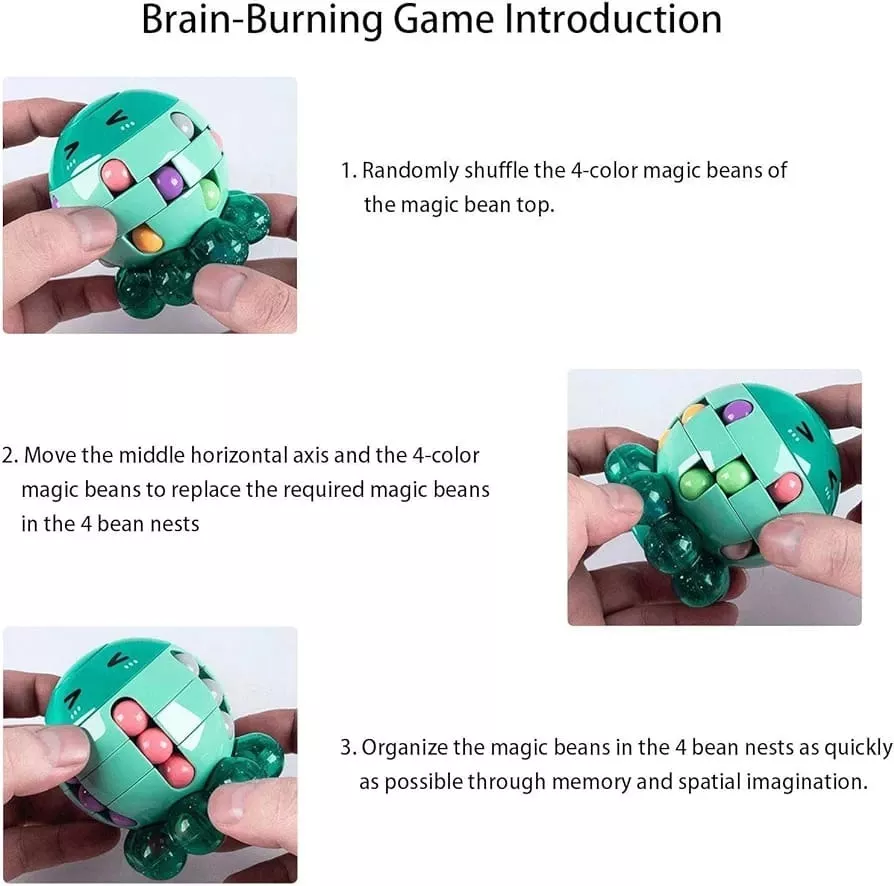 Brain-Burning Game Introduction

1. Randomly shuffle the 4-color magic beans of the magic bean top.

2. Move the middle horizontal axis and the 4-color magic beans to replace the required magic beans in the 4 bean nests

3. Organize the magic beans in the 4 bean nests as quickly as possible through memory and spatial imagination.