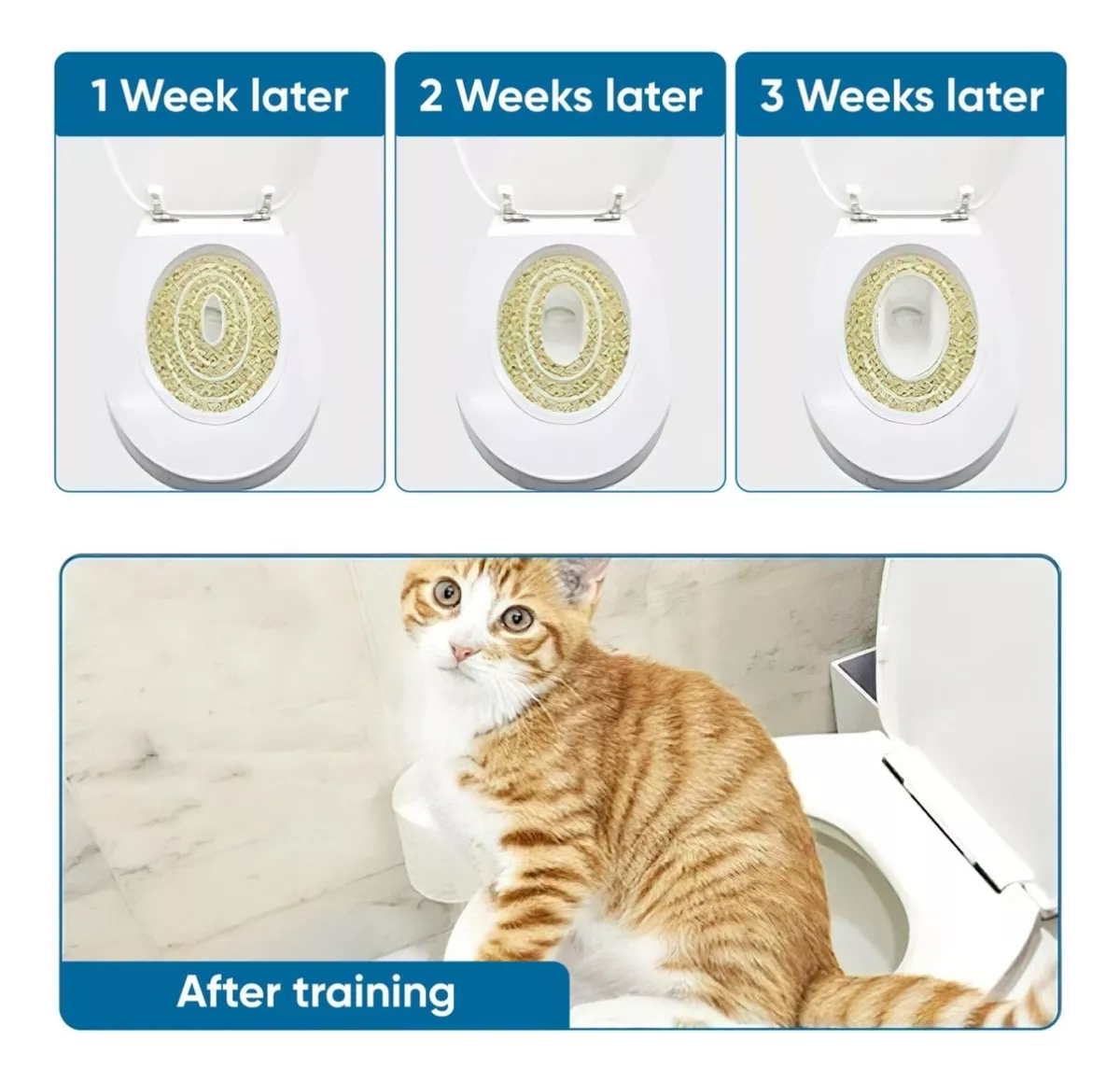 1 Week later

2 Weeks later

3 Weeks later

After training