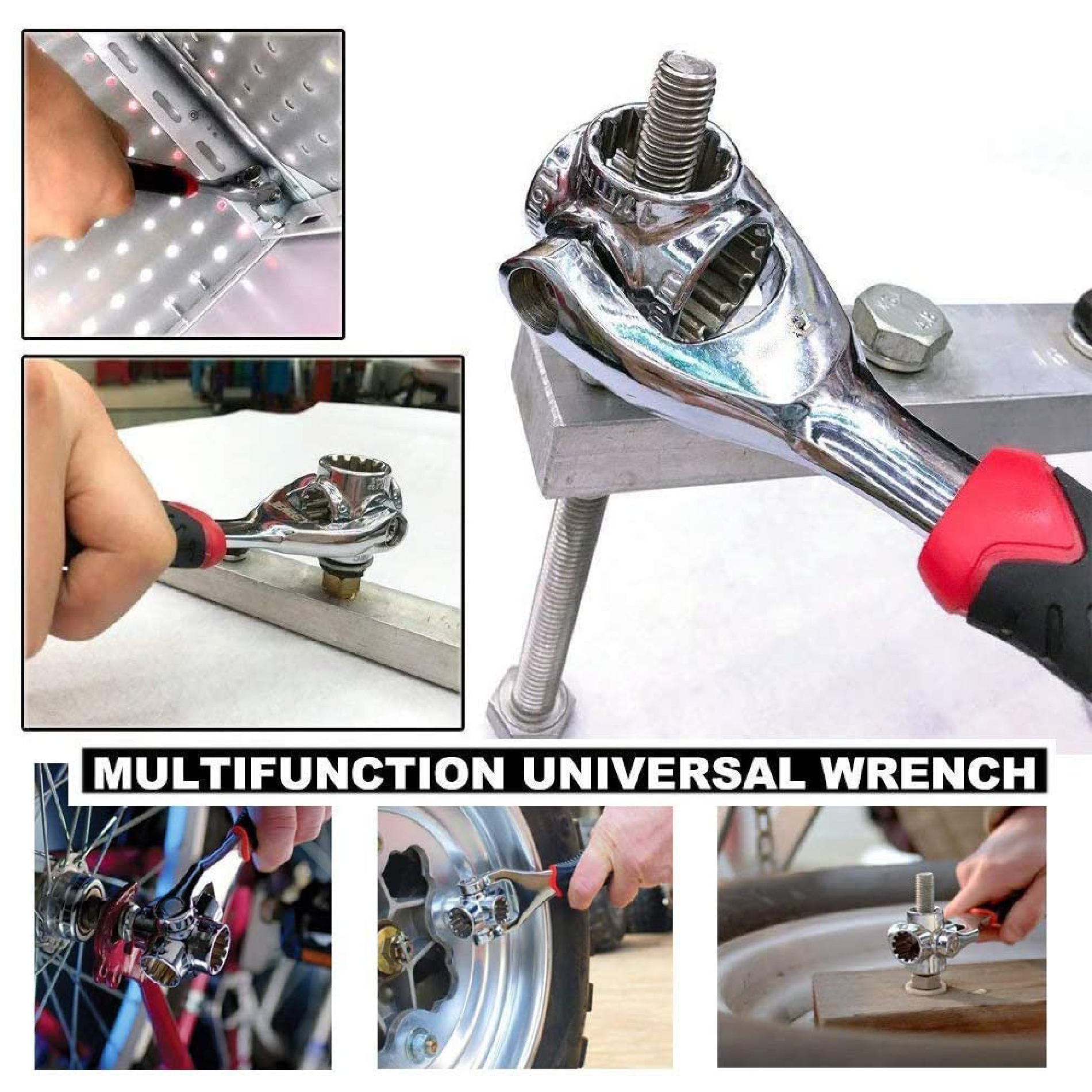 MULTIFUNCTION UNIVERSAL WRENCH