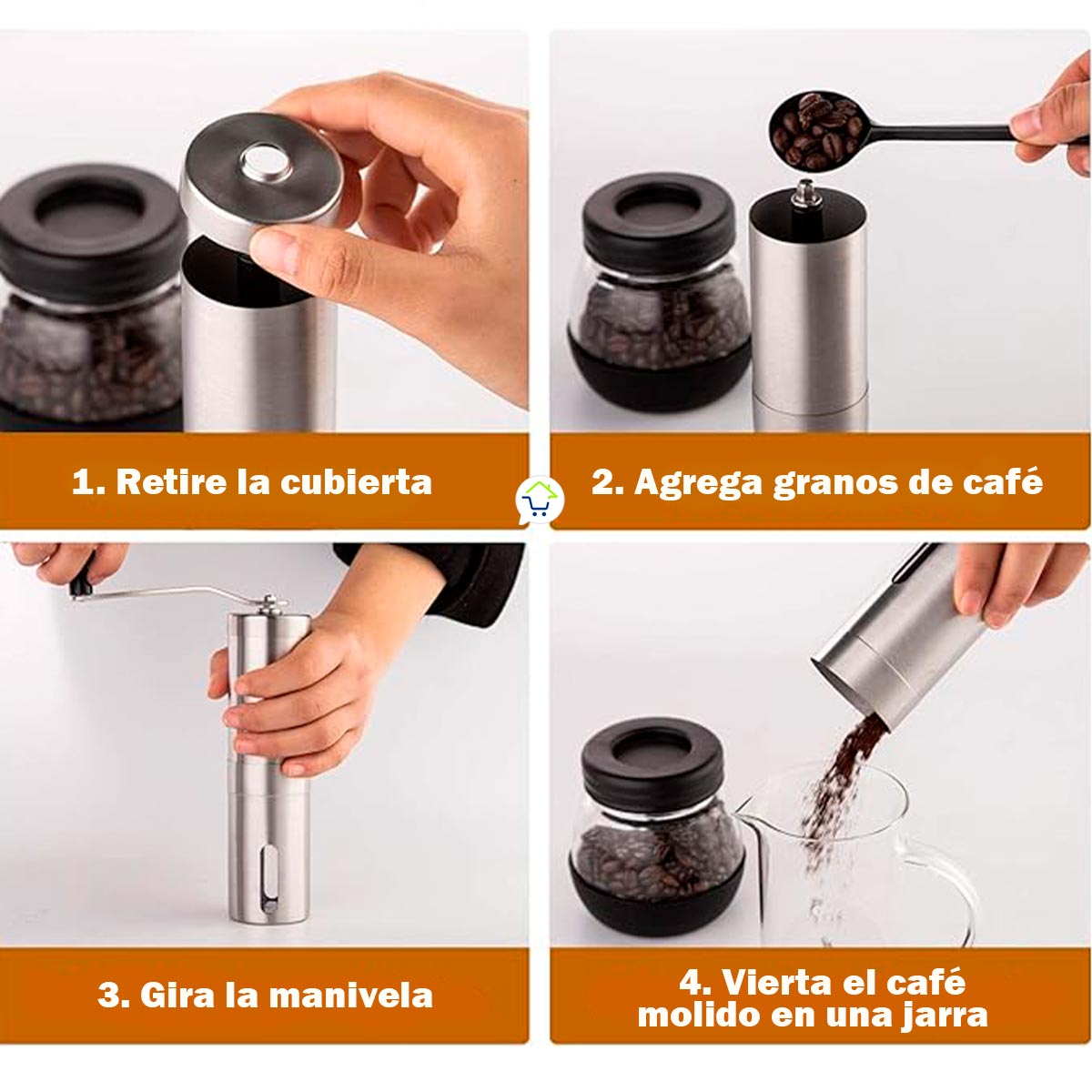 1. Retire la cubierta

2. Agrega granos de café

3. Gira la manivela

4. Vierta el café molido en una jarra