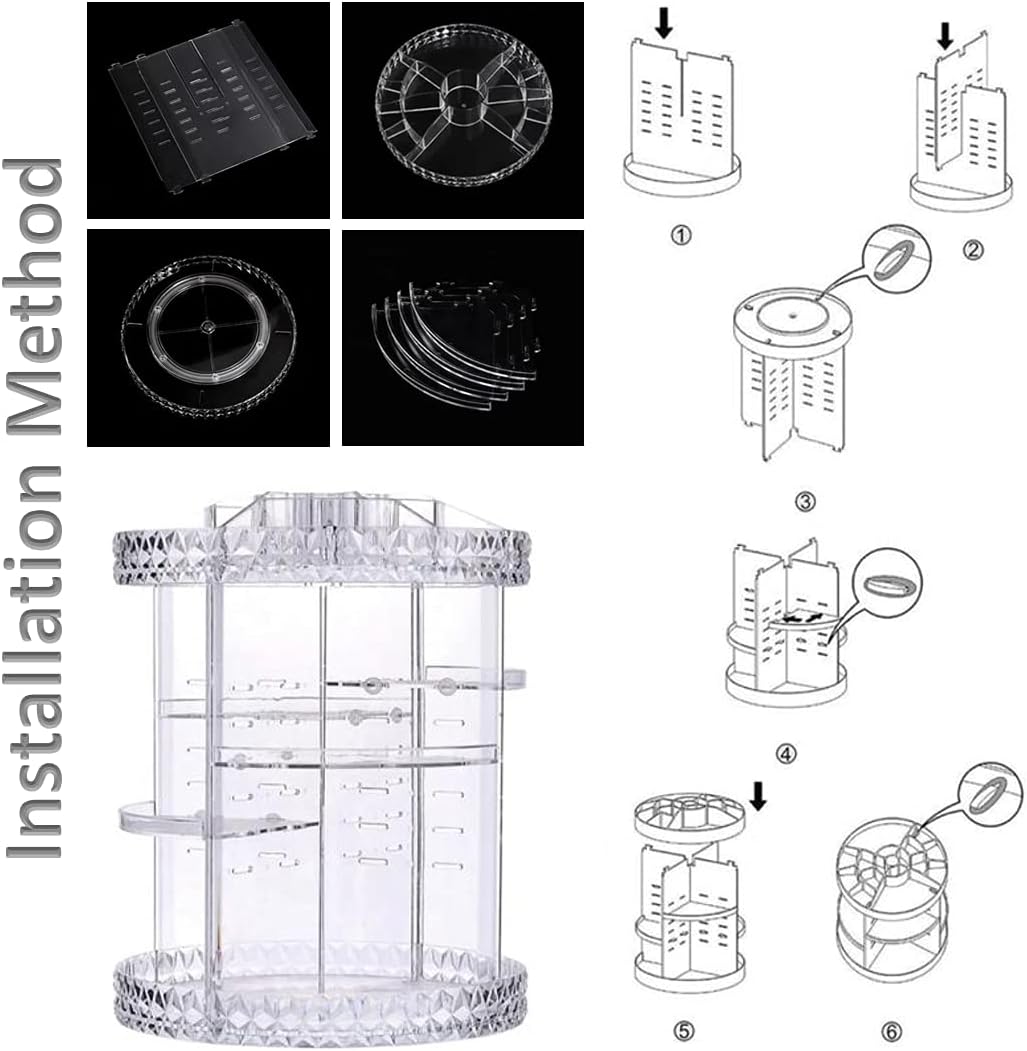 Installation Method

①

②

③

④

⑤

⑥