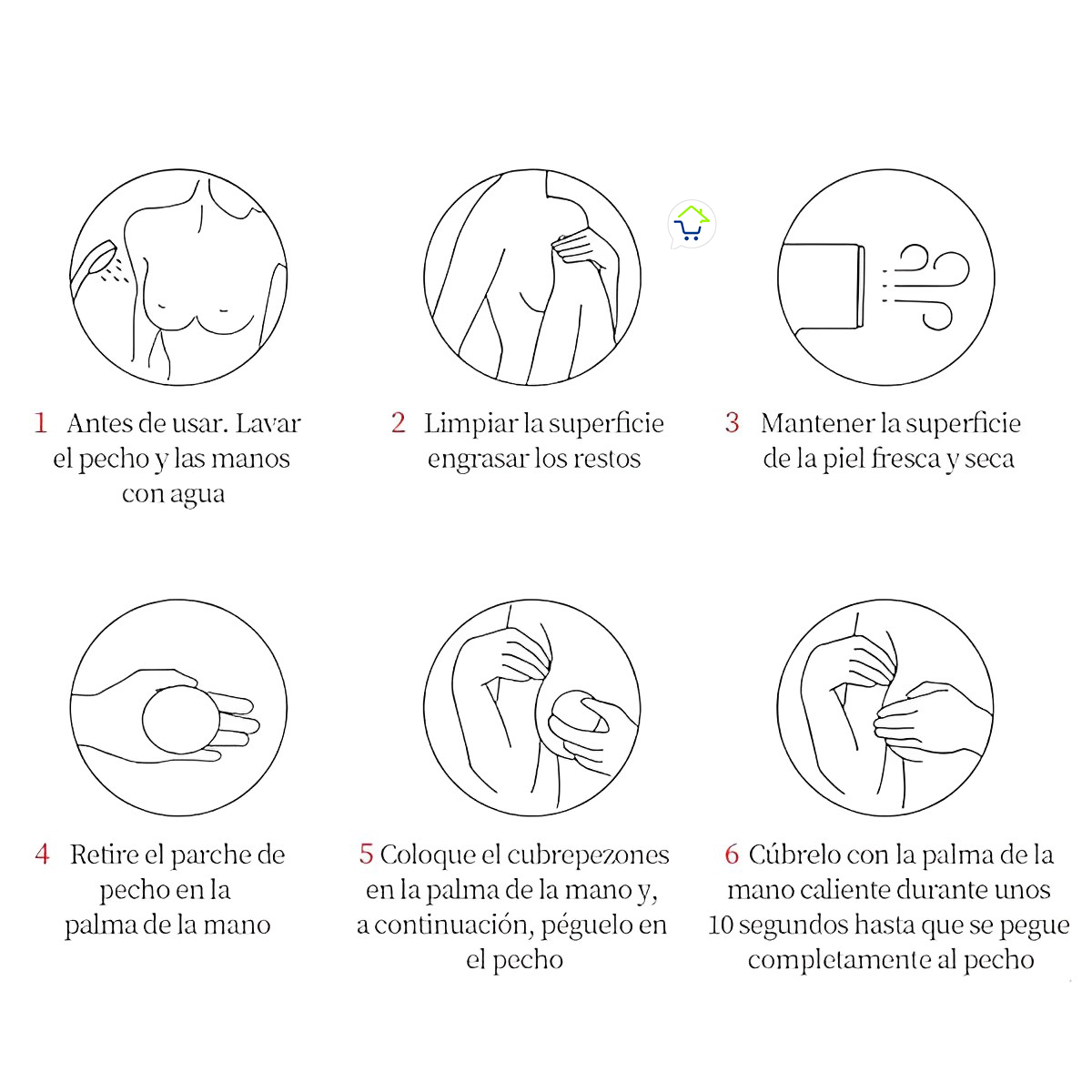 1 Antes de usar. Lavar el pecho y las manos con agua

2 Limpiar la superficie engrasar los restos

3 Mantener la superficie de la piel fresca y seca

4 Retire el parche de pecho en la palma de la mano

5 Coloque el cubrepezones en la palma de la mano y, a continuación, péguelo en el pecho

6 Cúbrelo con la palma de la mano caliente durante unos 10 segundos hasta que se pegue completamente al pecho