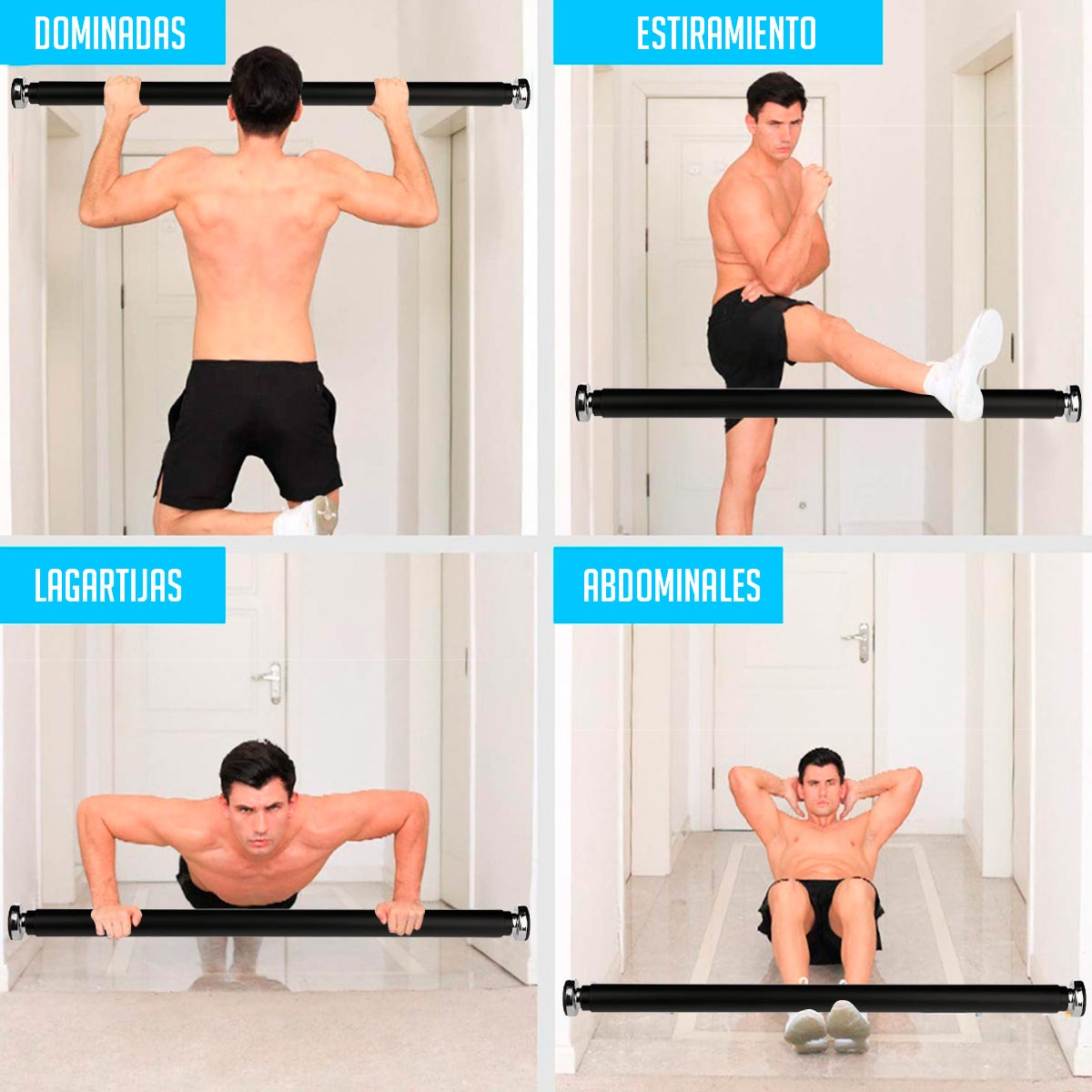 DOMINADAS

ESTIRAMIENTO

LAGARTIJAS

ABDOMINALES