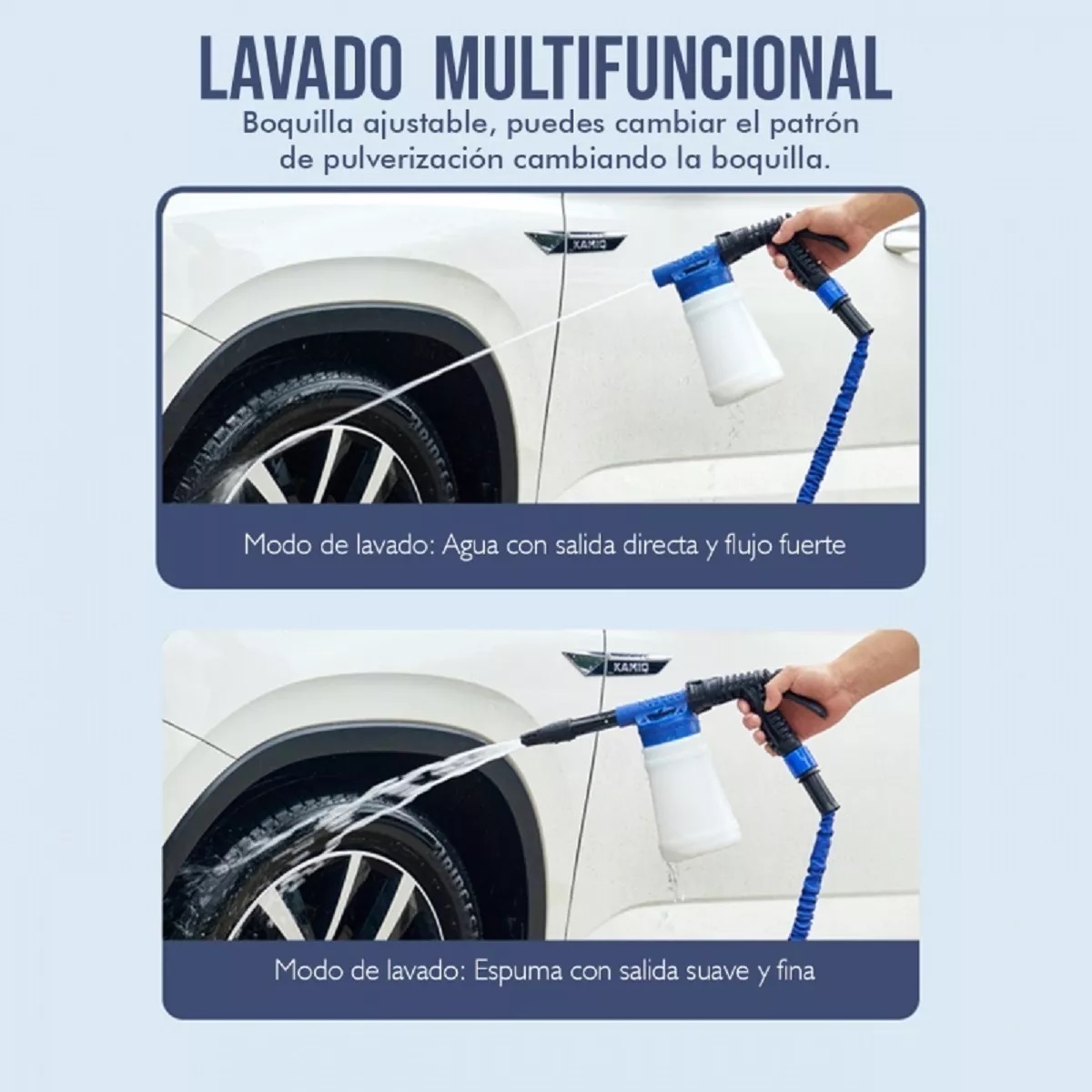 LAVADO MULTIFUNCIONAL

Boquilla ajustable, puedes cambiar el patrón de pulverización cambiando la boquilla.

KAMIQ

Modo de lavado: Agua con salida directa y flujo fuerte

KAMIQ

Modo de lavado: Espuma con salida suave y fina