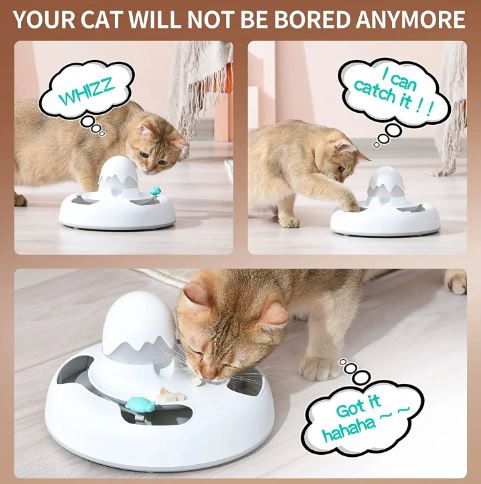 YOUR CAT WILL NOT BE BORED ANYMORE

WHIZZ

I can catch it ! !

Got it hahaha ~ ~