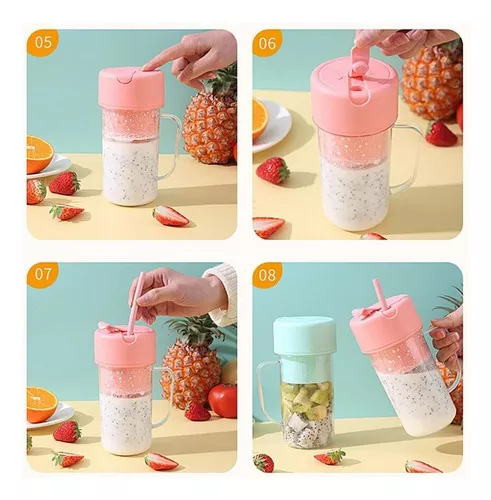 05

06

07

08