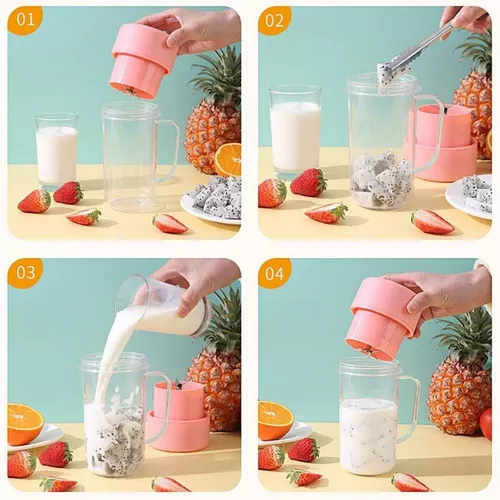 01

02

03

04