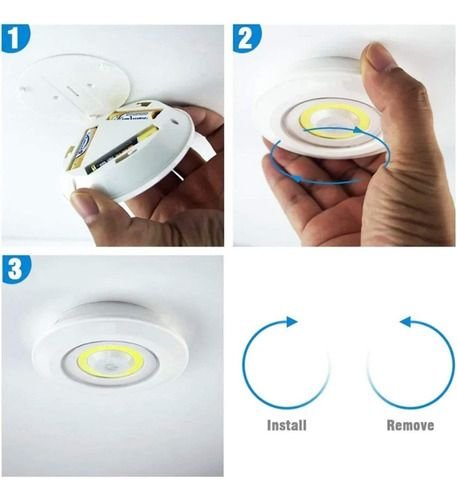 1

2

3

Install

Remove