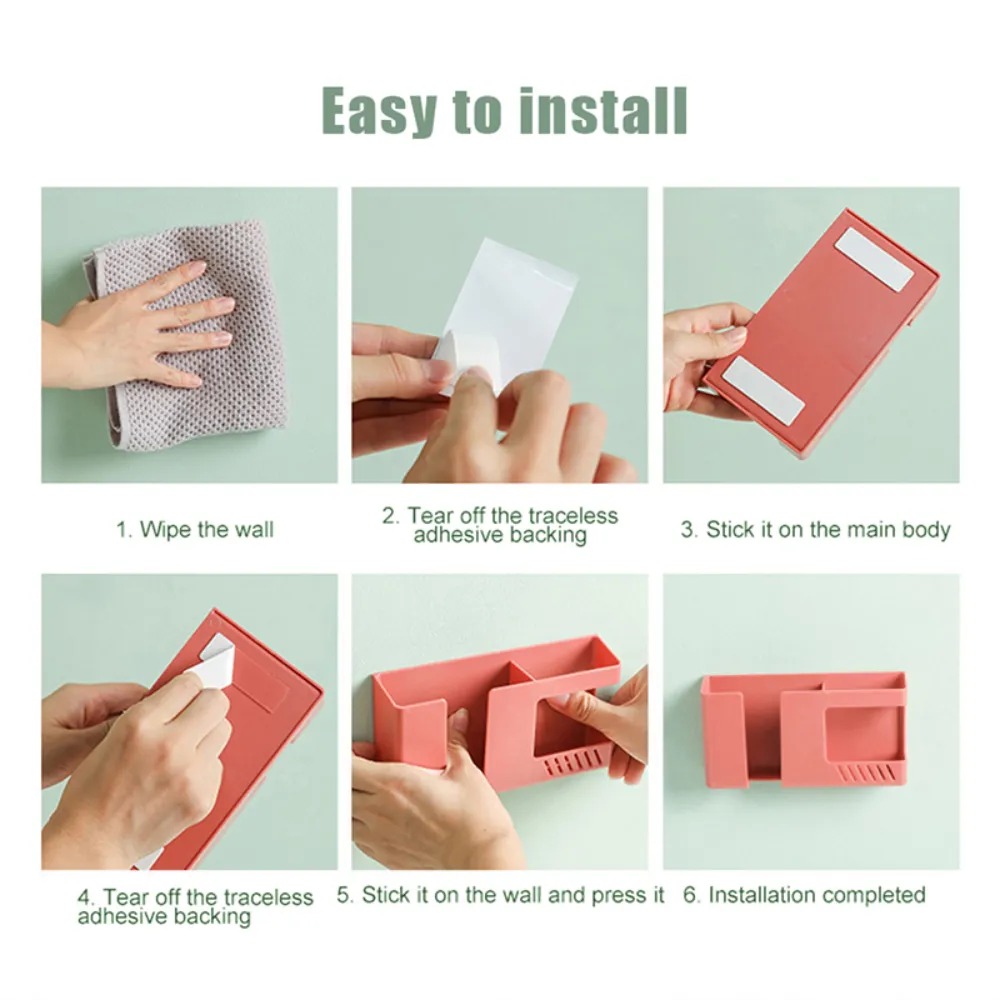 Easy to install

1. Wipe the wall

2. Tear off the traceless adhesive backing

3. Stick it on the main body

4. Tear off the traceless adhesive backing

5. Stick it on the wall and press it

6. Installation completed