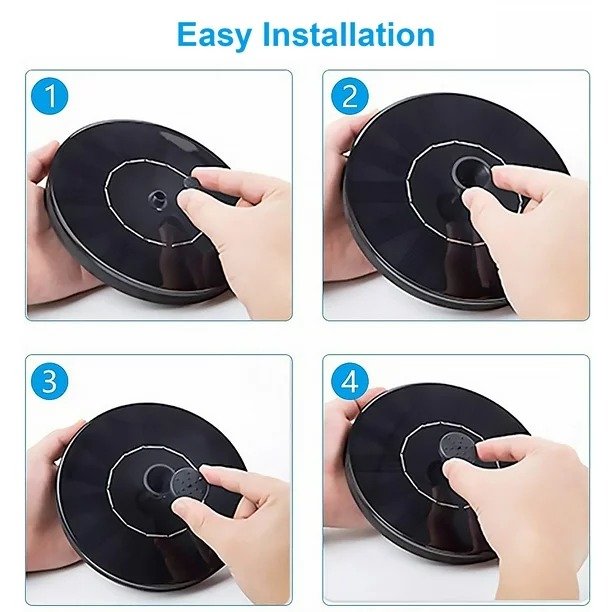 Easy Installation

1

2

3

4