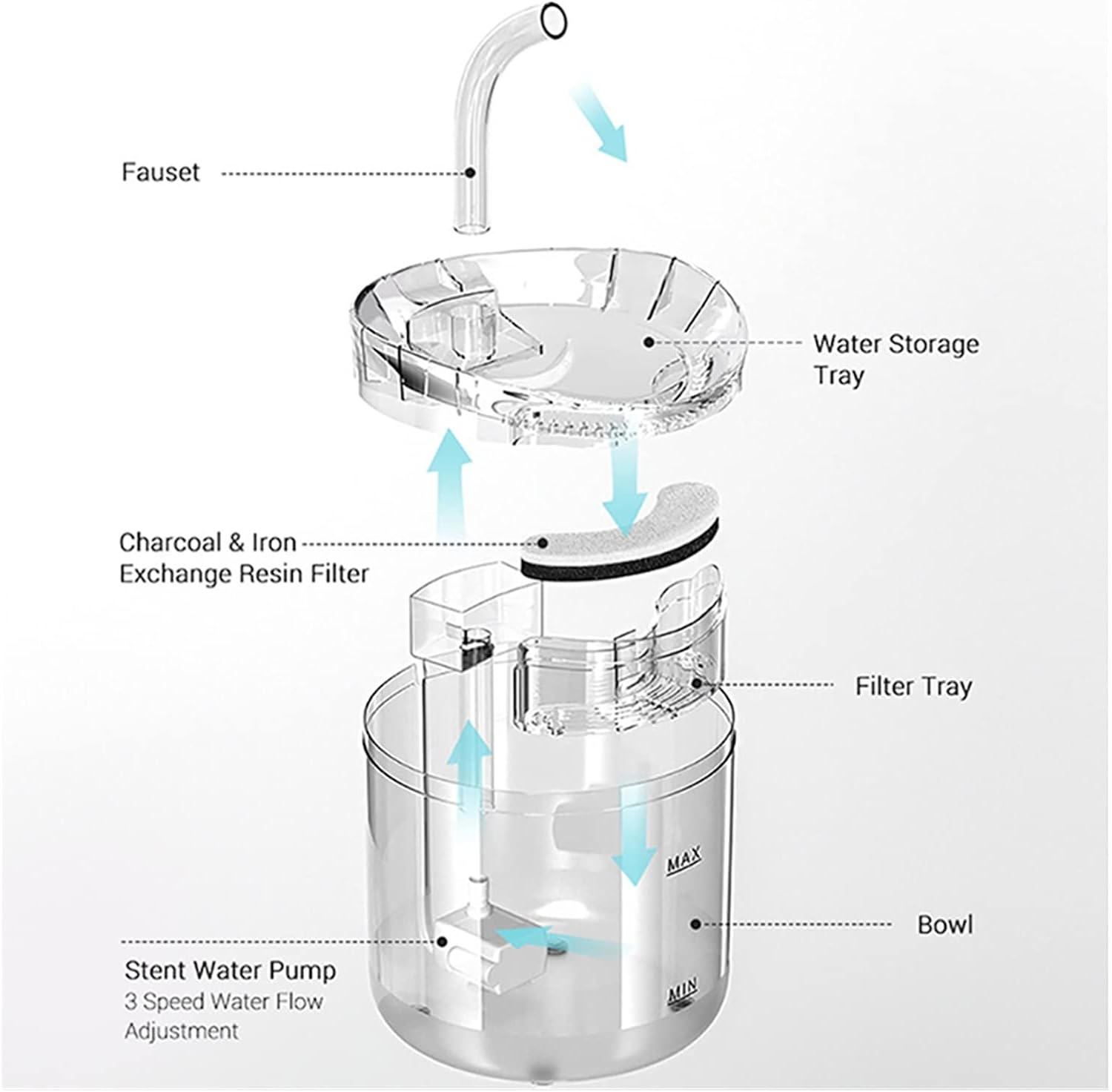 Fauset

Water Storage Tray

Charcoal & Iron Exchange Resin Filter

Filter Tray

MAX

Bowl

Stent Water Pump
3 Speed Water Flow Adjustment

MIN