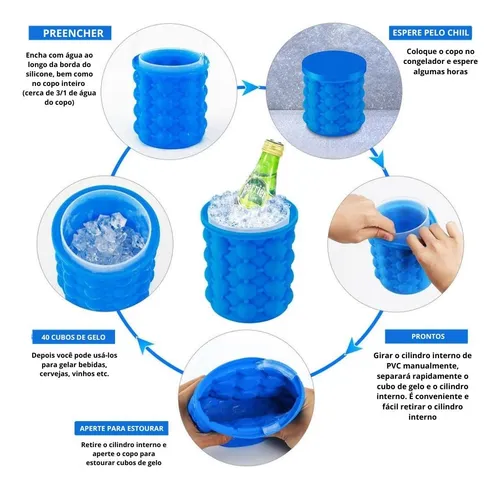 PREENCHER

Encha com água ao longo da borda do silicone, bem como no copo inteiro (cerca de 3/1 de água do copo)

ESPERE PELO CHIIL

Coloque o copo no congelador e espere algumas horas

PRONTOS

Girar o cilindro interno de PVC manualmente, separará rapidamente o cubo de gelo e o cilindro interno. É conveniente e fácil retirar o cilindro interno

APERTE PARA ESTOURAR

Retire o cilindro interno e aperte o copo para estourar cubos de gelo

40 CUBOS DE GELO

Depois você pode usá-los para gelar bebidas, cervejas, vinhos etc.