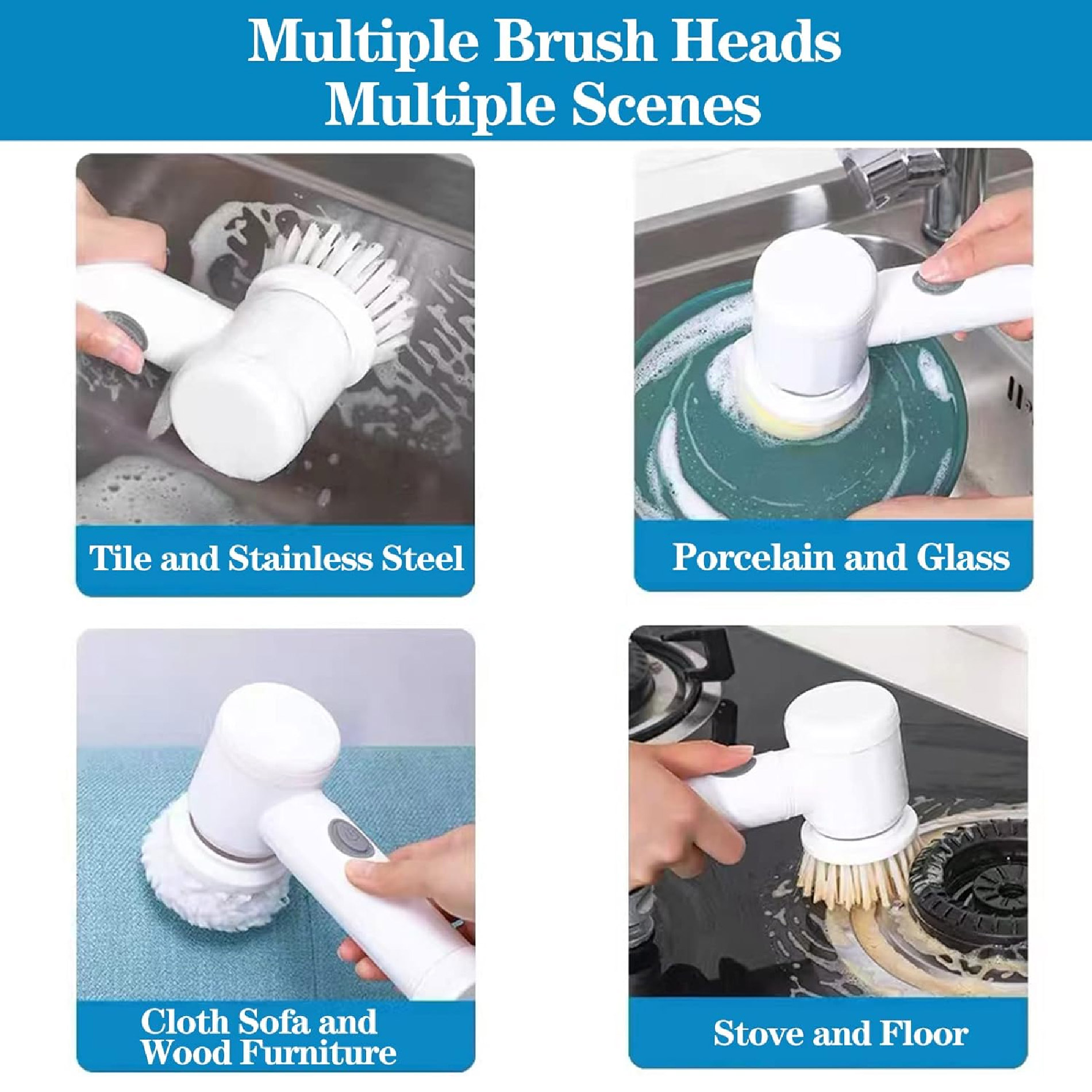 Multiple Brush Heads
Multiple Scenes

Tile and Stainless Steel

Porcelain and Glass

Cloth Sofa and Wood Furniture

Stove and Floor