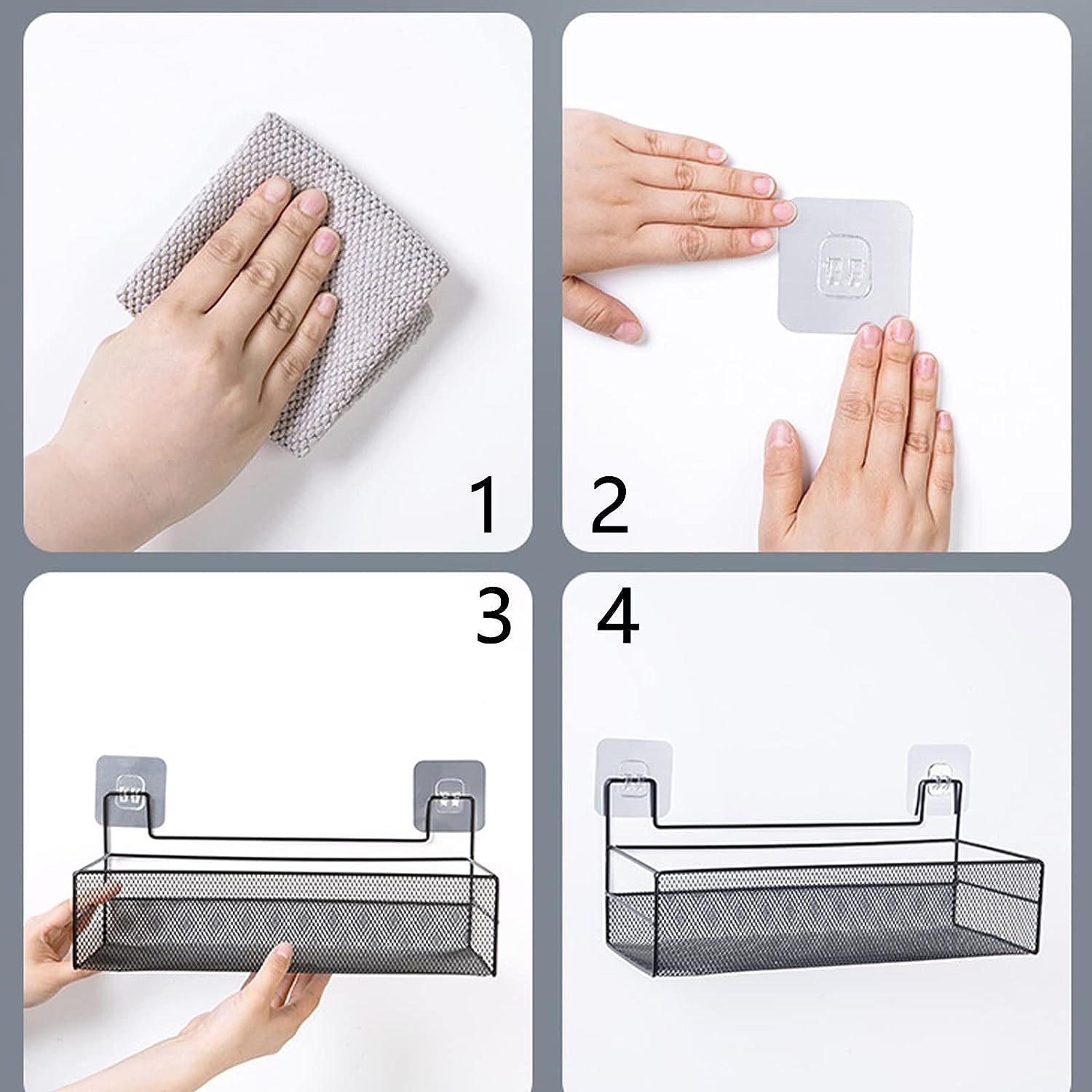 1
2
3
4