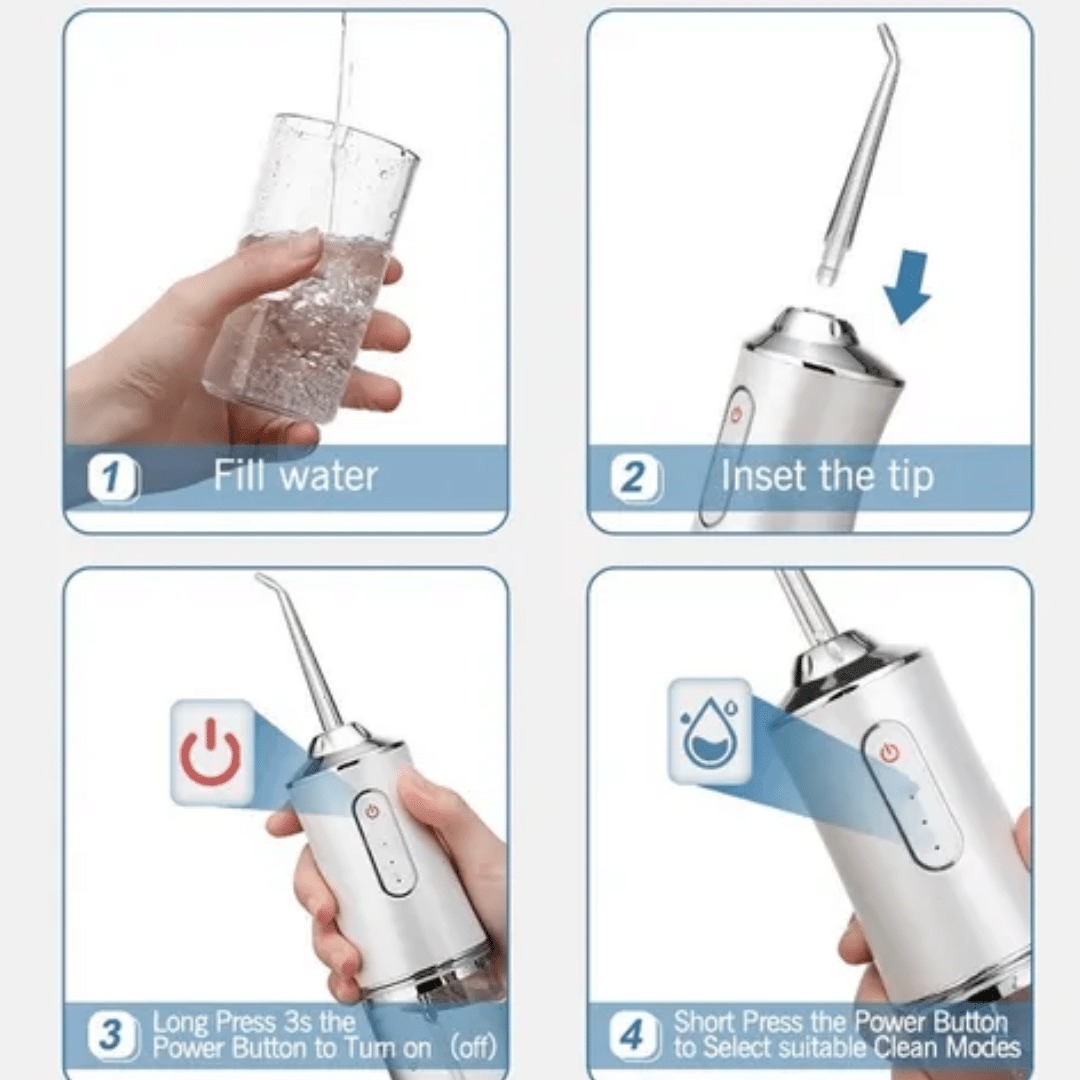 1 Fill water

2 Inset the tip

3 Long Press 3s the Power Button to Turn on (off)

4 Short Press the Power Button to Select suitable Clean Modes