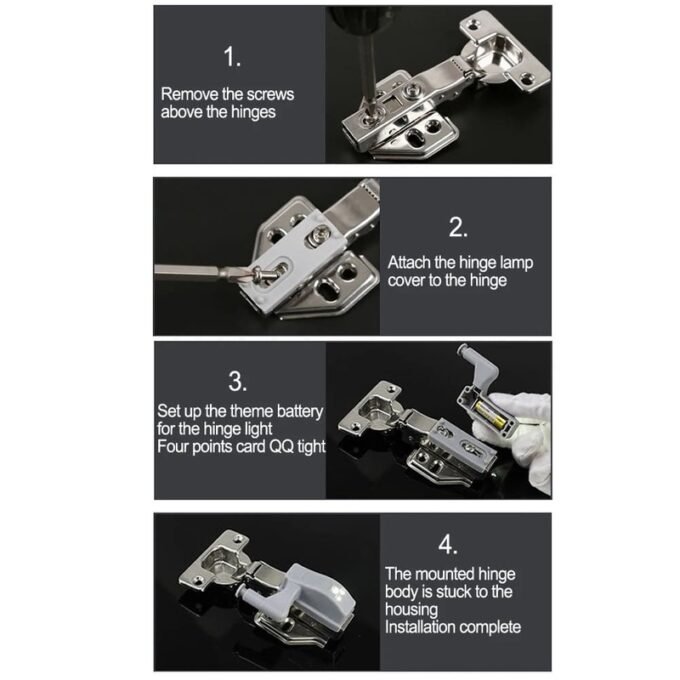 1.

Remove the screws above the hinges

2.

Attach the hinge lamp cover to the hinge

3.

Set up the theme battery for the hinge light
Four points card QQ tight

4.

The mounted hinge body is stuck to the housing
Installation complete